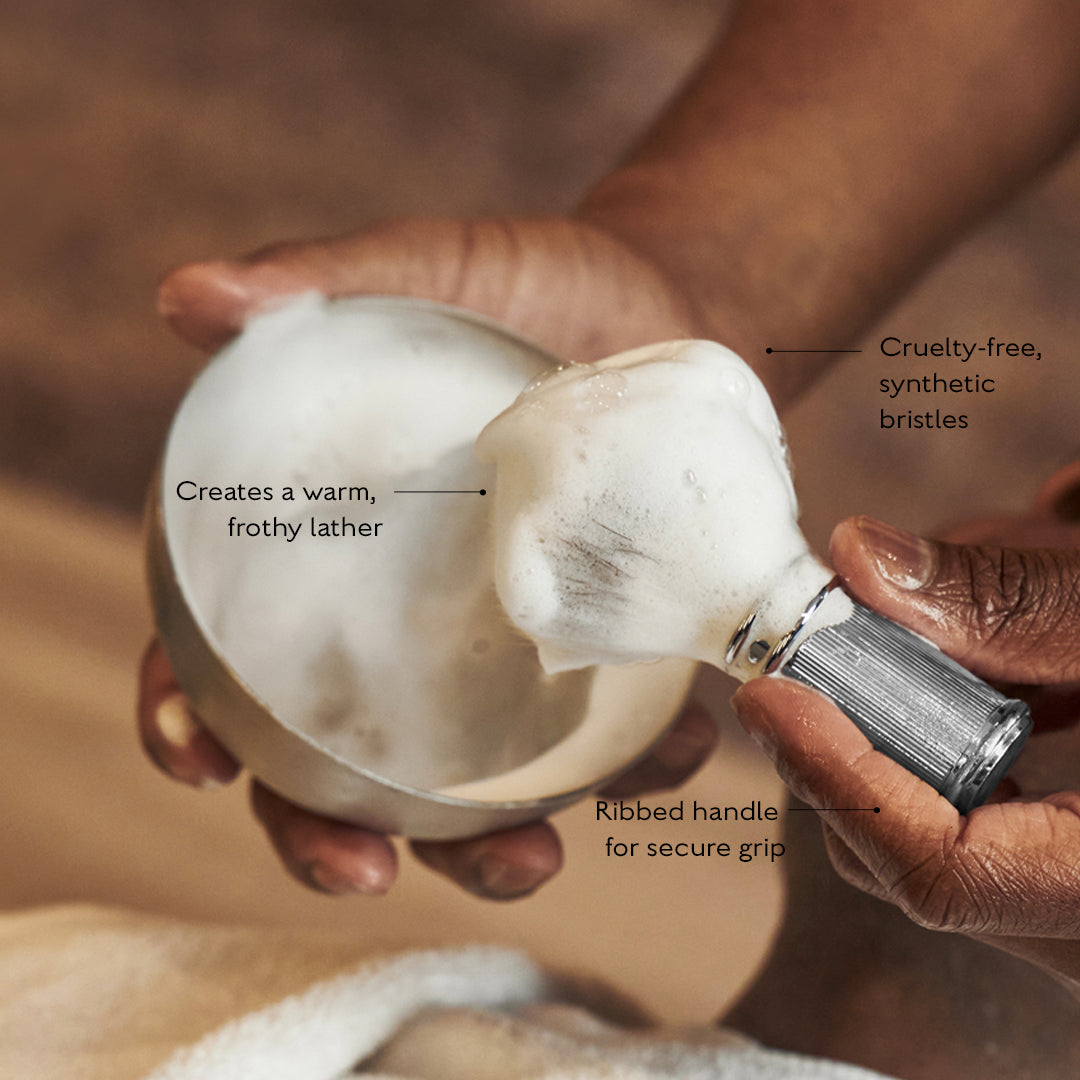 Cruelty-free, synthetic bristles

Creates a warm, frothy lather

Ribbed handle for secure grip