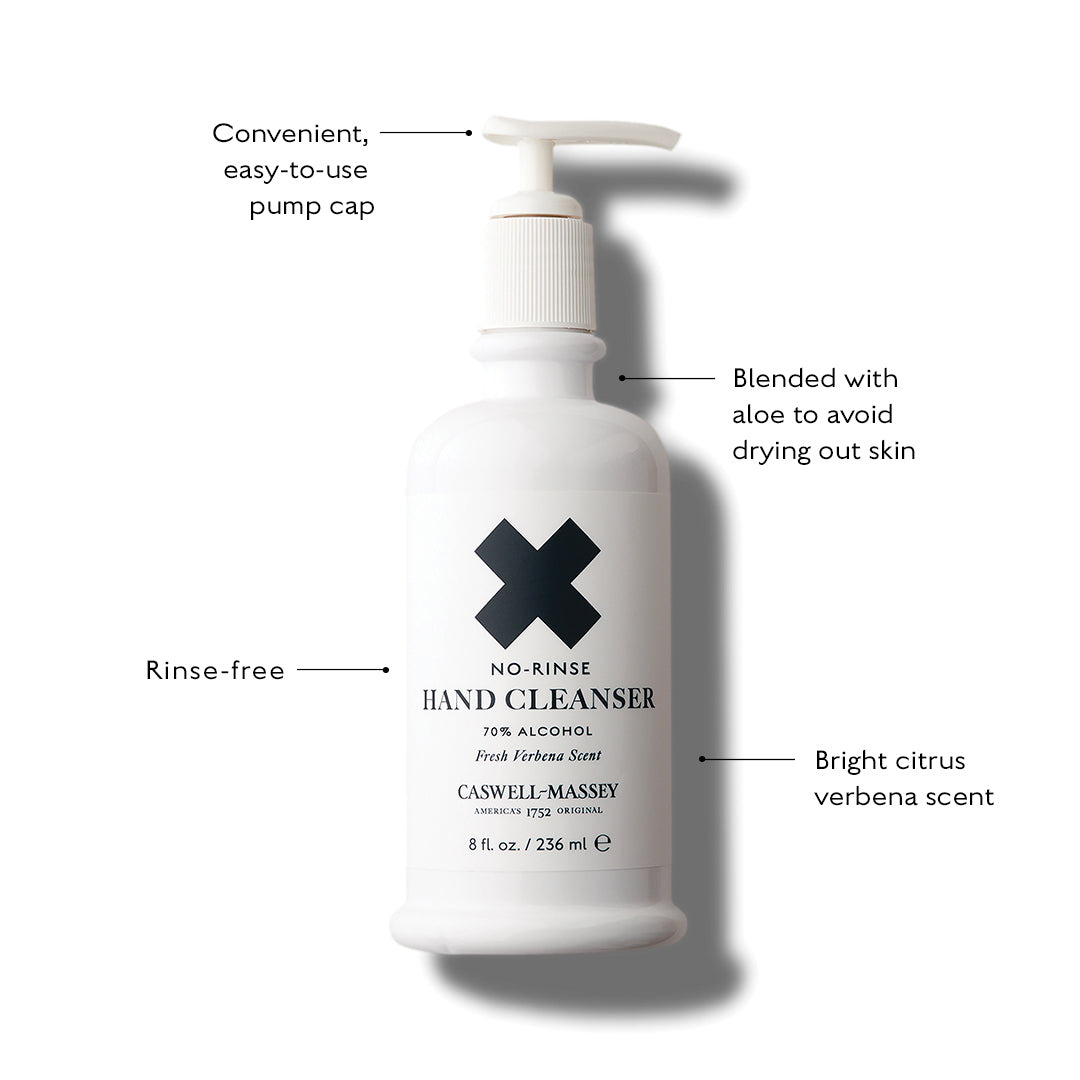 Convenient, easy-to-use pump cap

Blended with aloe to avoid drying out skin

Rinse-free

NO-RINSE
HAND CLEANSER
70% ALCOHOL
Fresh Verbena Scent
CASWELL-MASSEY
AMERICA'S 1752 ORIGINAL
8 fl. oz. / 236 ml ℮

Bright citrus verbena scent