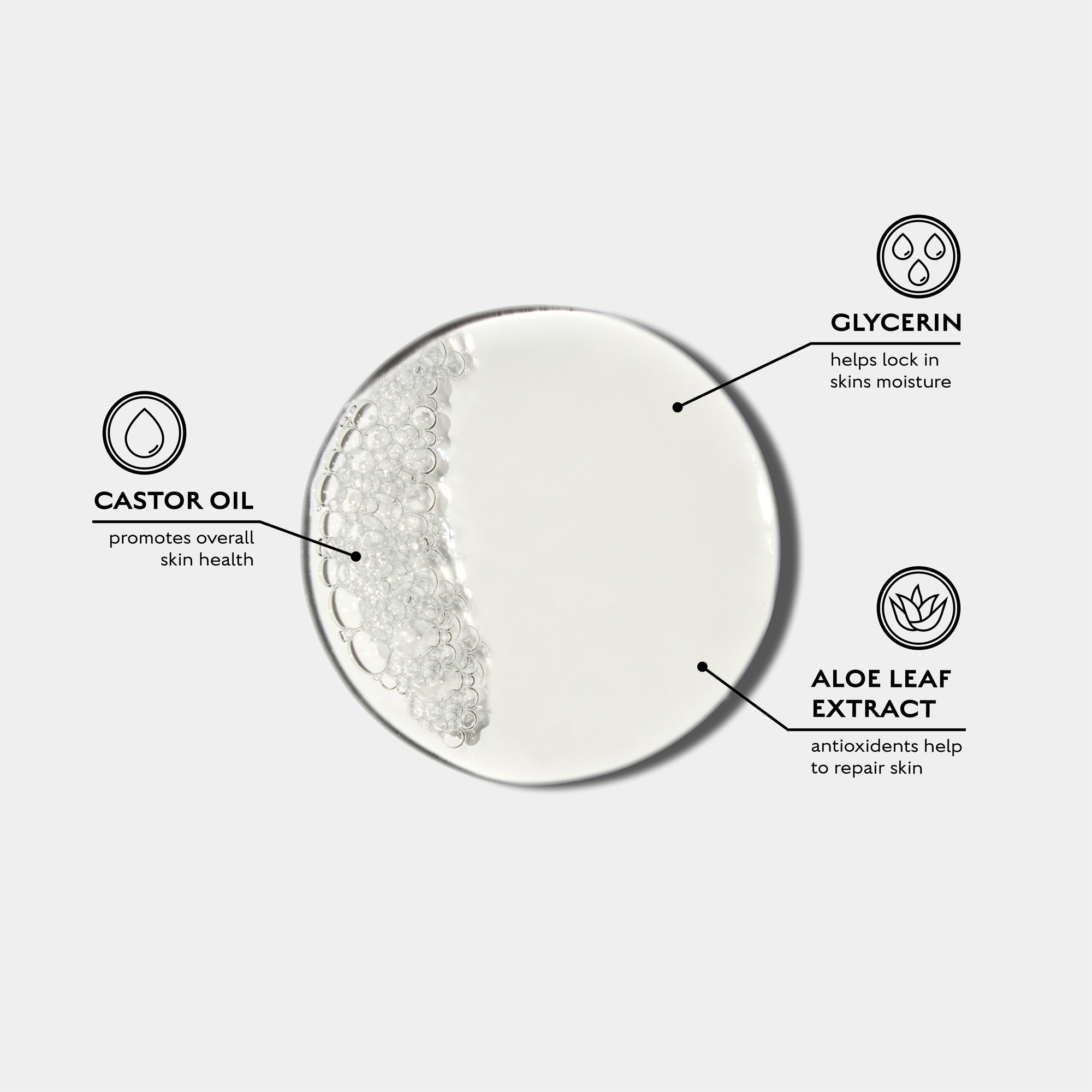 GLYCERIN

helps lock in skins moisture

CASTOR OIL

promotes overall skin health

ALOE LEAF EXTRACT

antioxidents help to repair skin