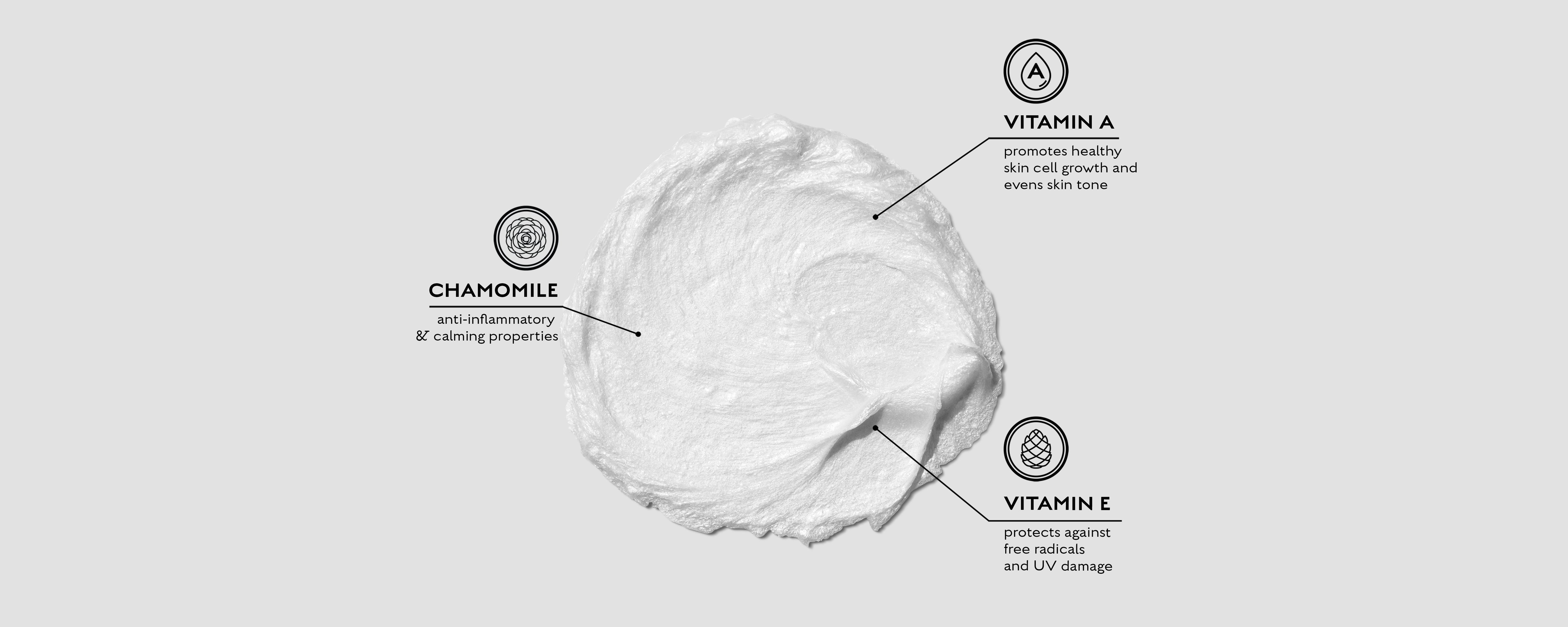 A

VITAMIN A
promotes healthy skin cell growth and evens skin tone

CHAMOMILE
anti-inflammatory & calming properties

VITAMIN E
protects against free radicals and UV damage