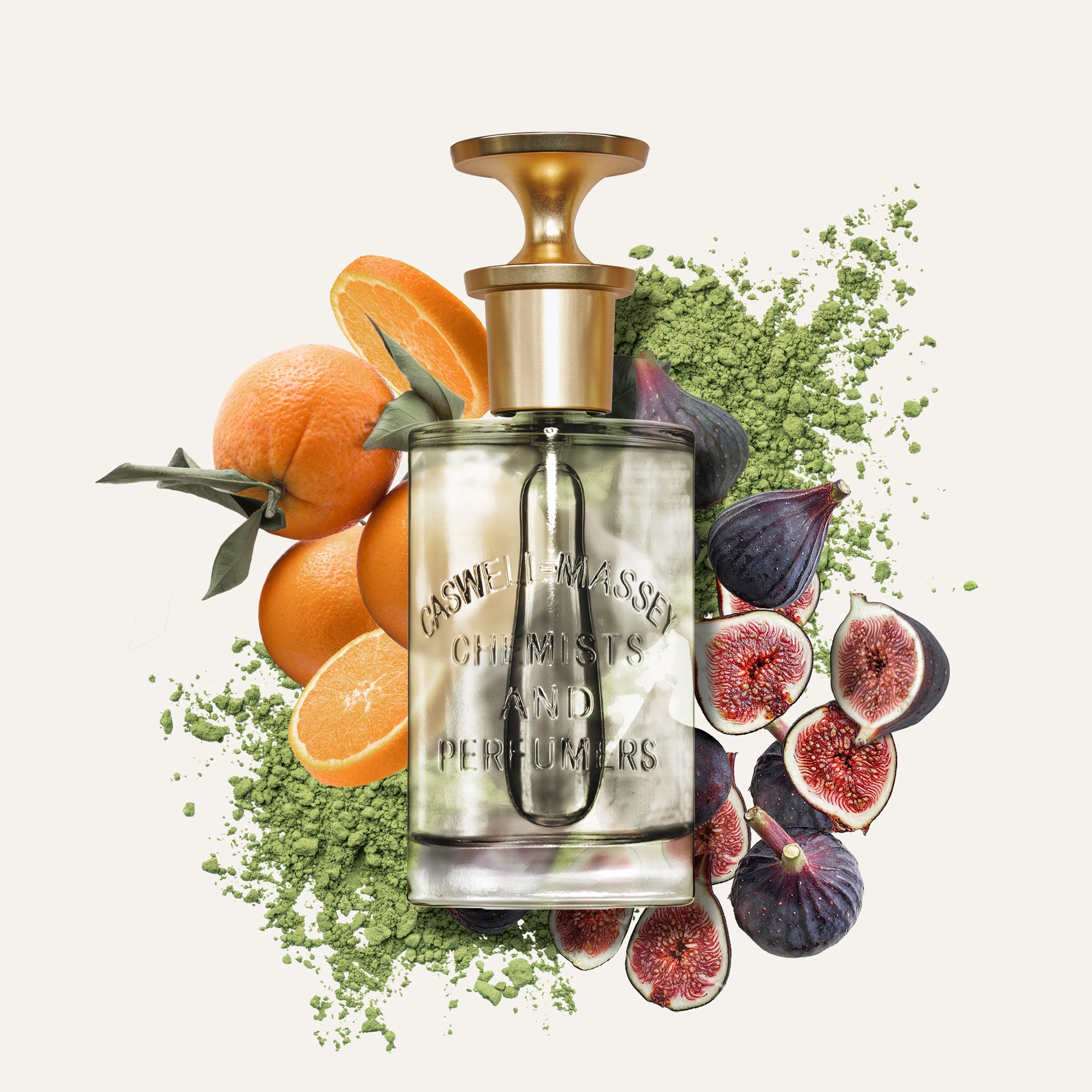 CASWELL-MASSEY
CHEMISTS
AND
PERFUMERS