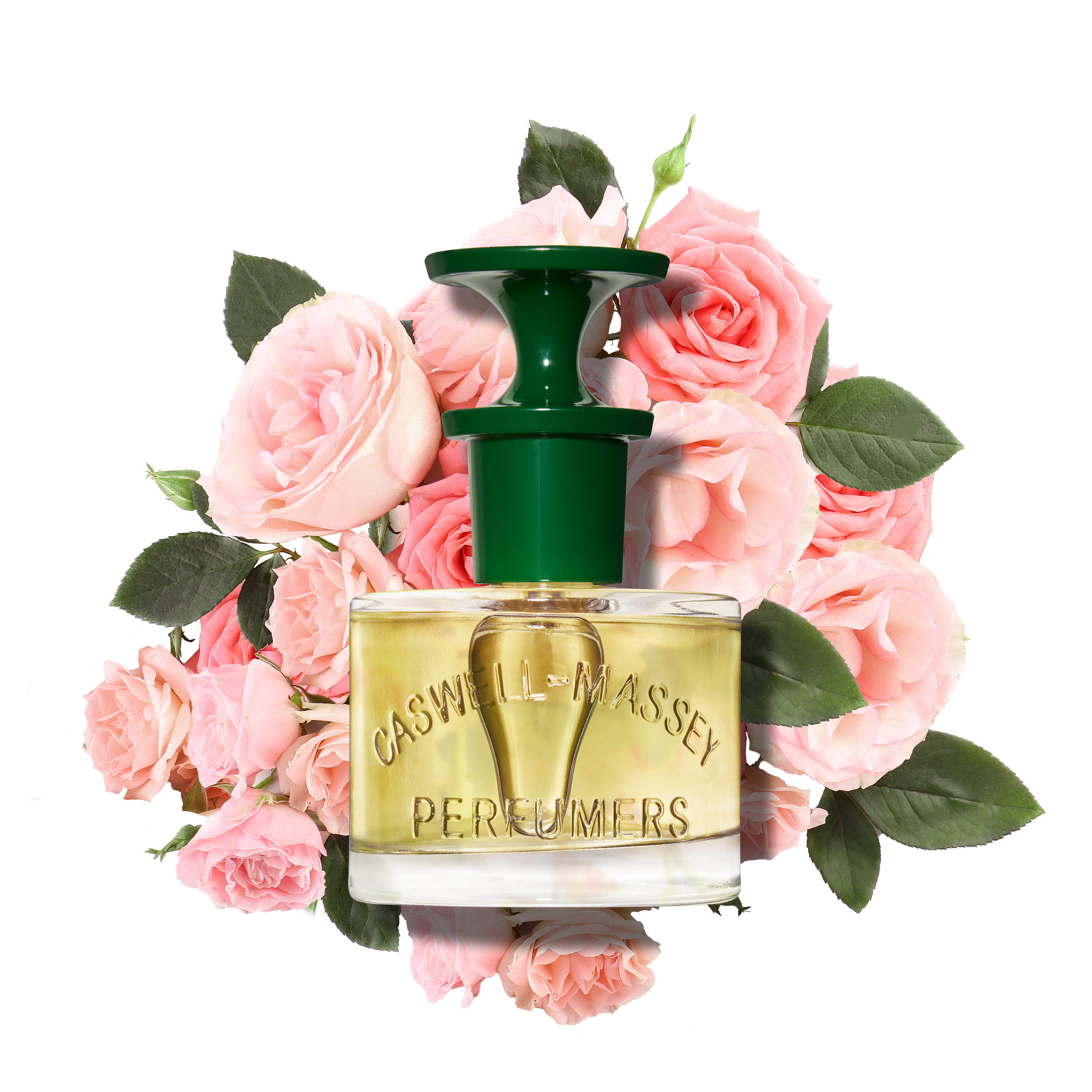 CASWELL-MASSEY
PERFUMERS