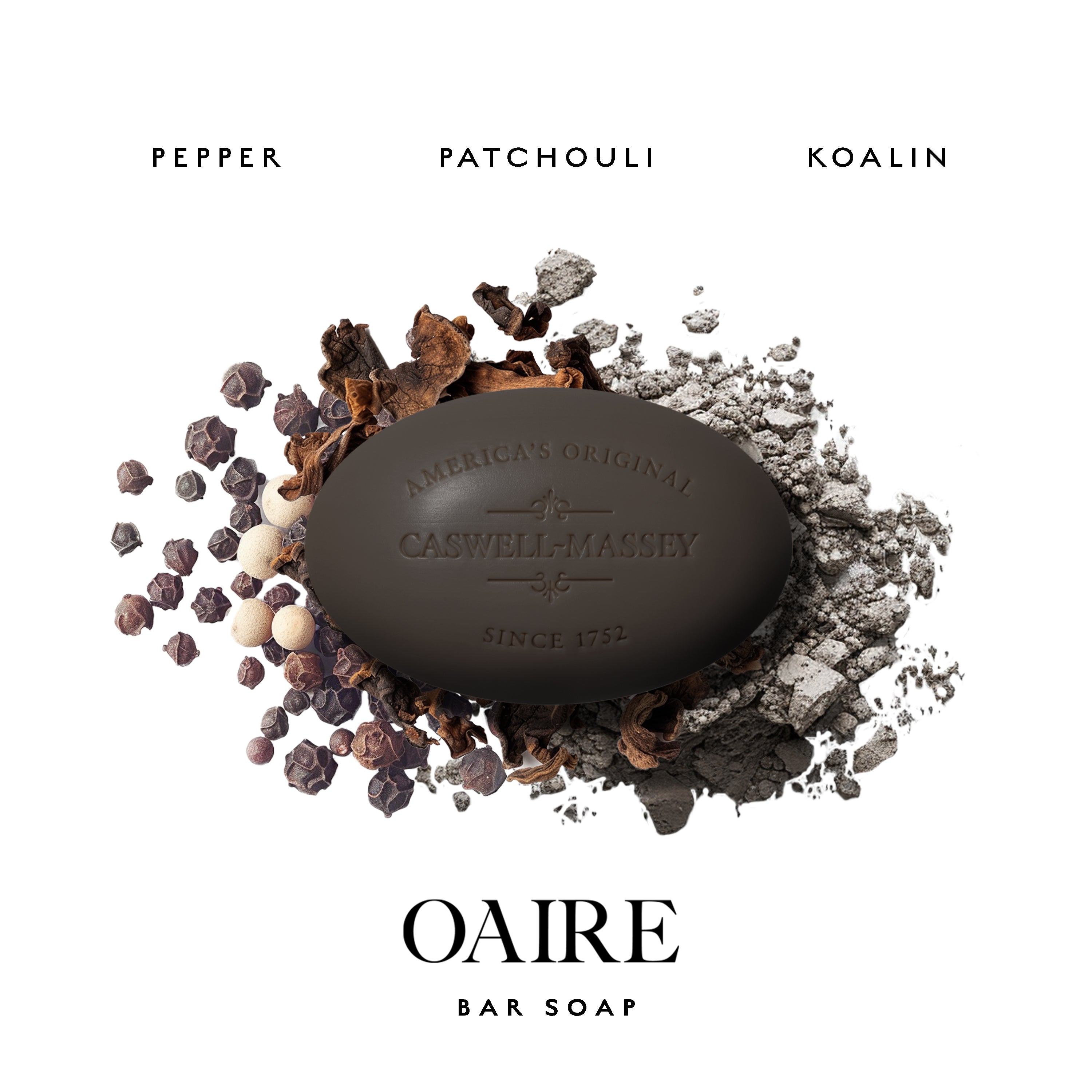 PEPPER

PATCHOULI

KOALIN

AMERICA'S ORIGINAL

CASWELL-MASSEY

SINCE 1752

OAIRE

BAR SOAP