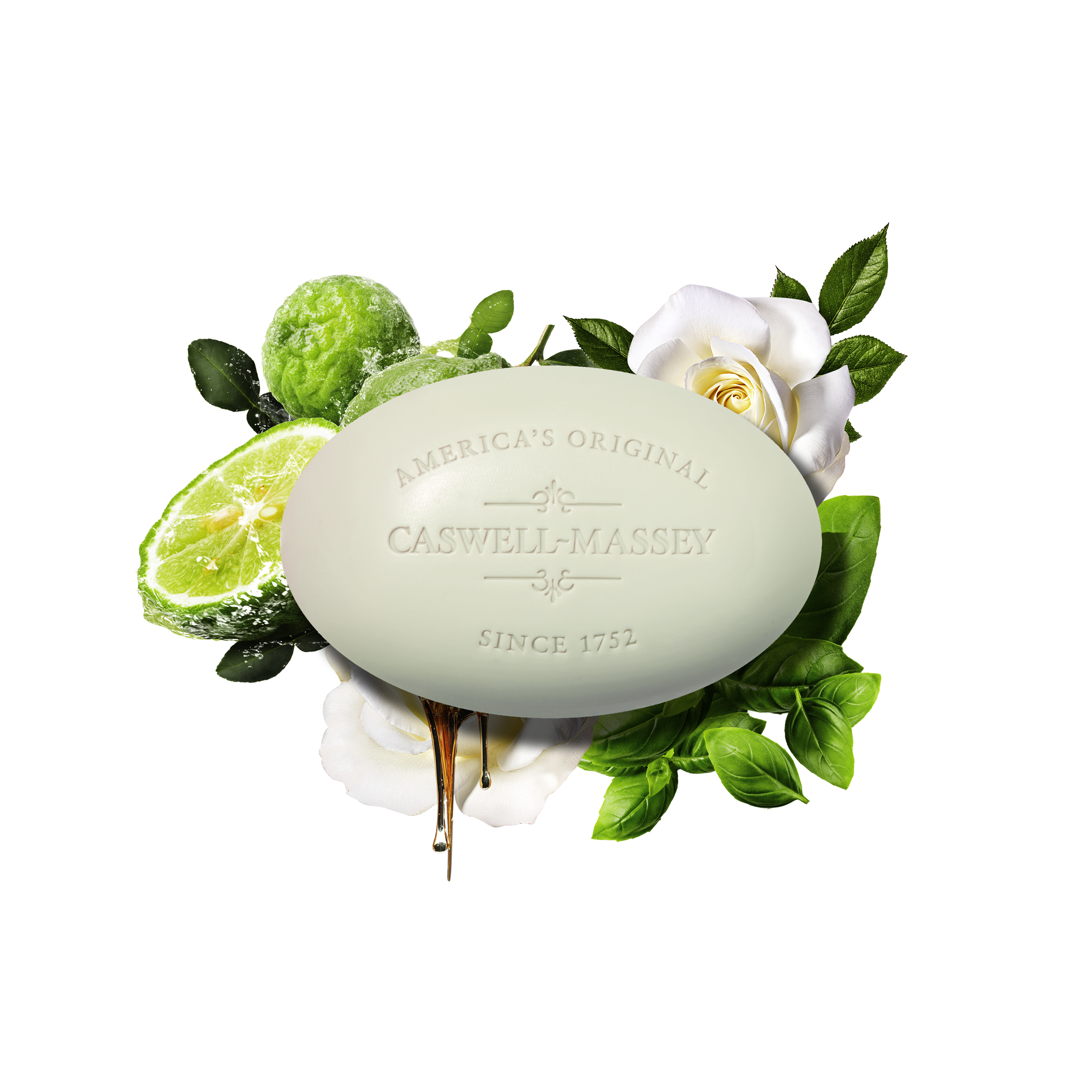 AMERICA'S ORIGINAL

CASWELL-MASSEY

SINCE 1752