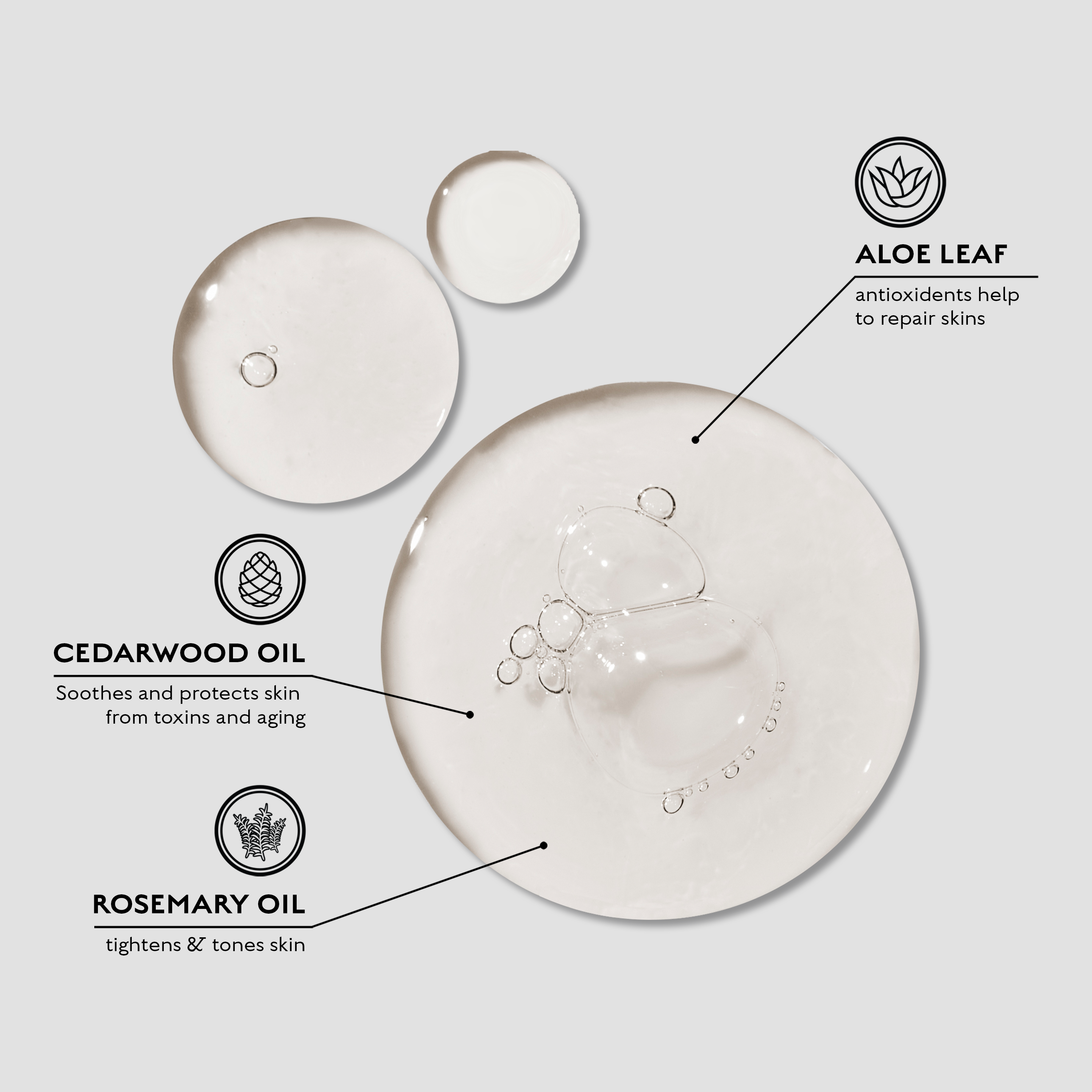 ALOE LEAF

antioxidents help to repair skins

CEDARWOOD OIL

Soothes and protects skin from toxins and aging

ROSEMARY OIL

tightens & tones skin