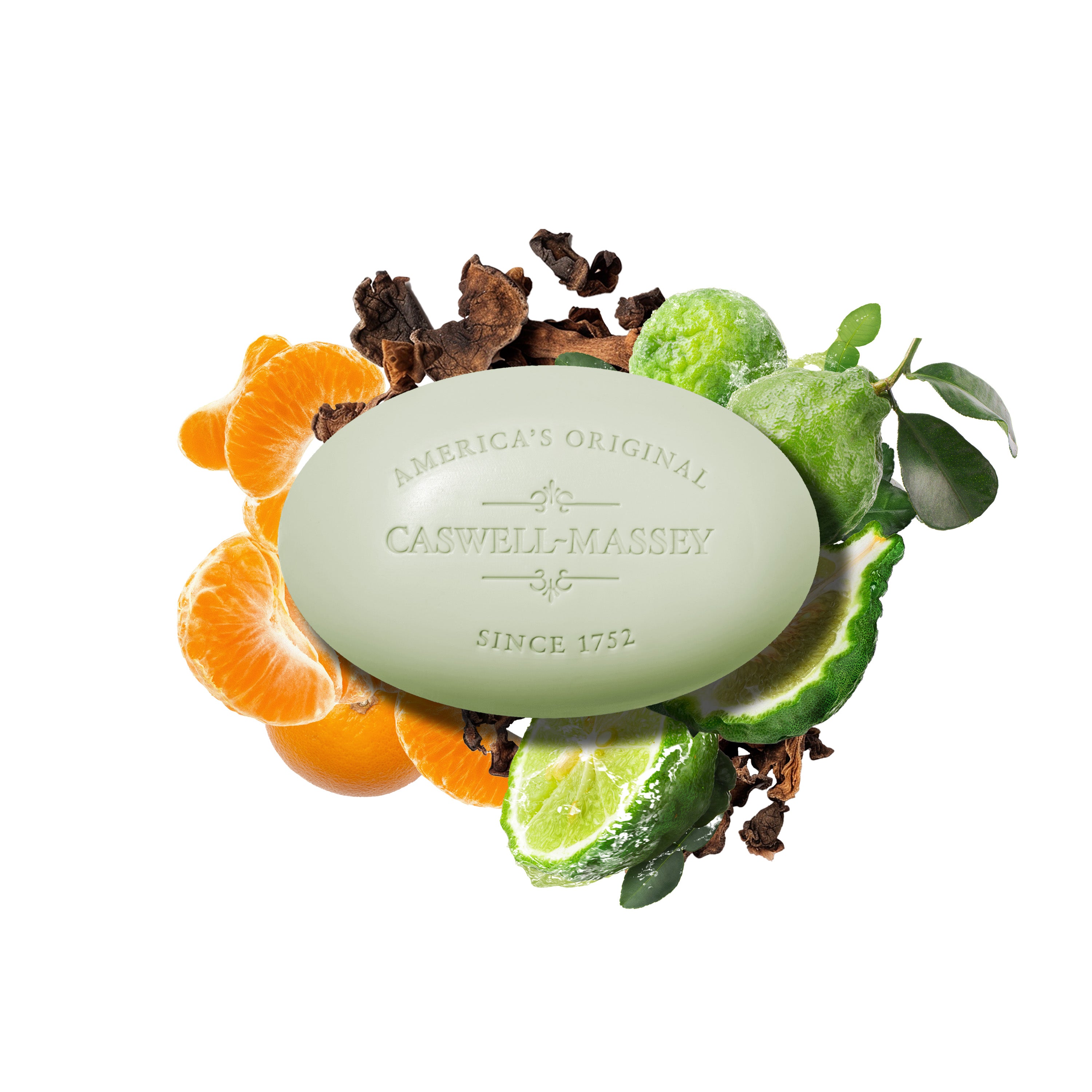 AMERICA'S ORIGINAL

CASWELL-MASSEY

SINCE 1752