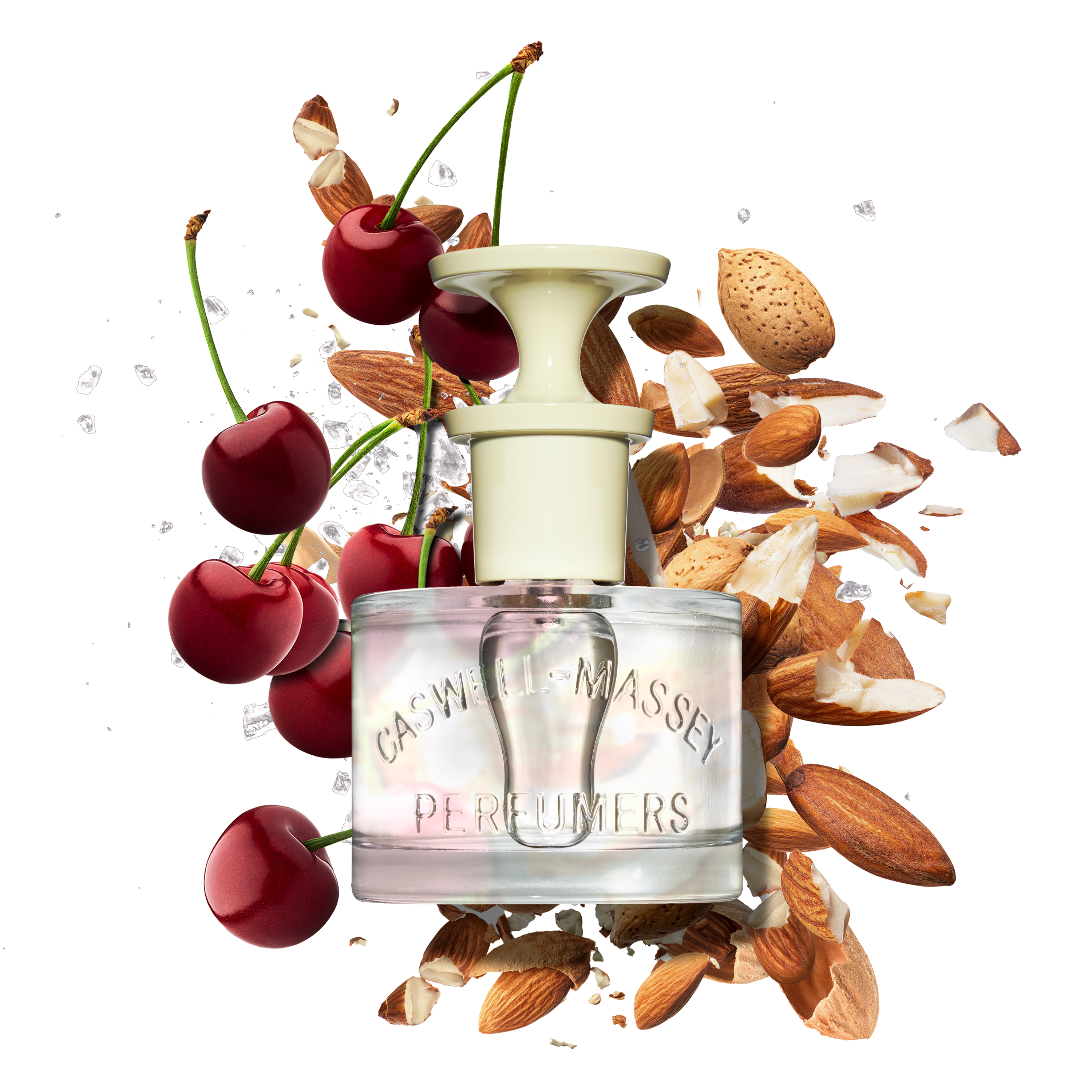 CASWELL-MASSEY
PERFUMERS