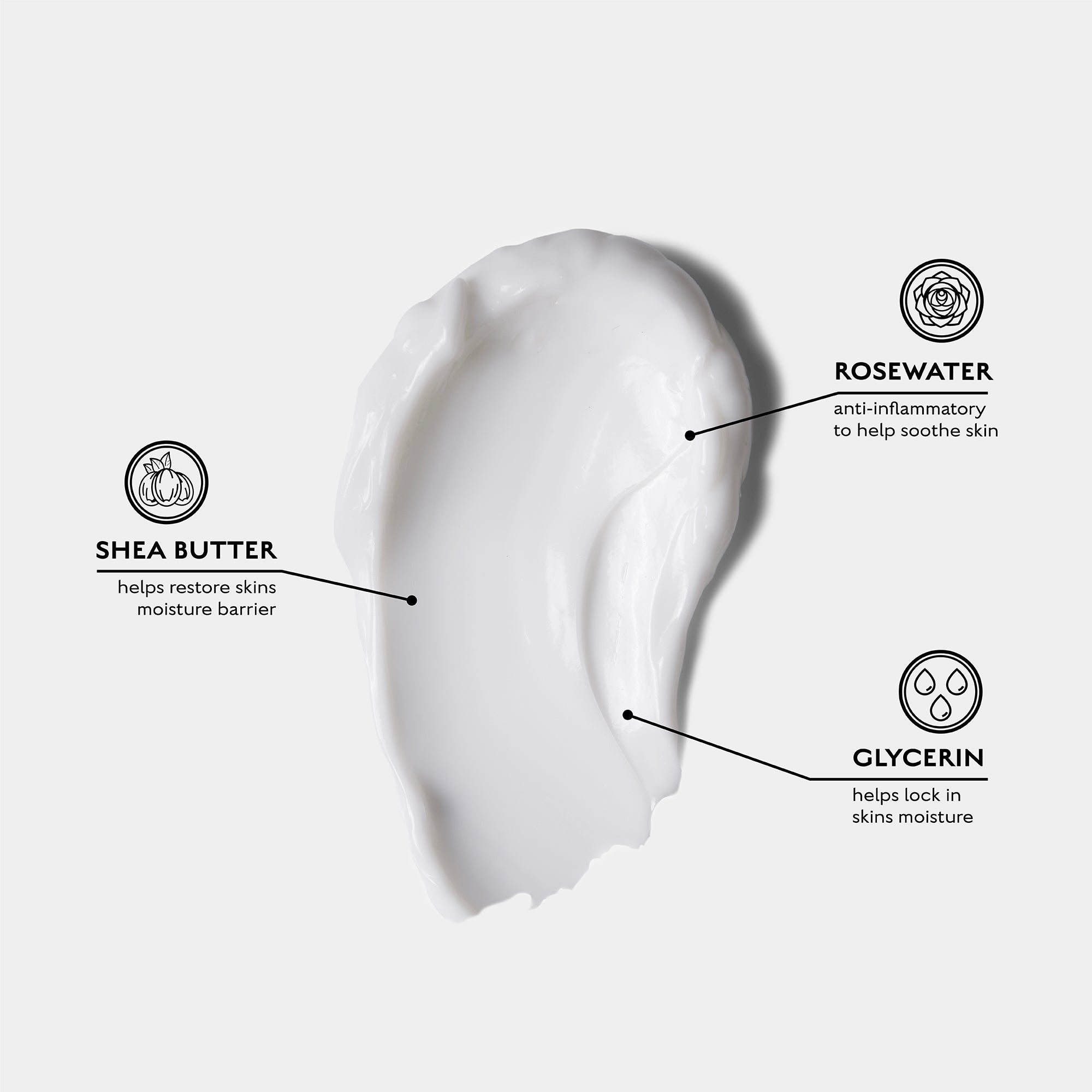 ROSEWATER

anti-inflammatory to help soothe skin

SHEA BUTTER

helps restore skins moisture barrier

GLYCERIN

helps lock in skins moisture