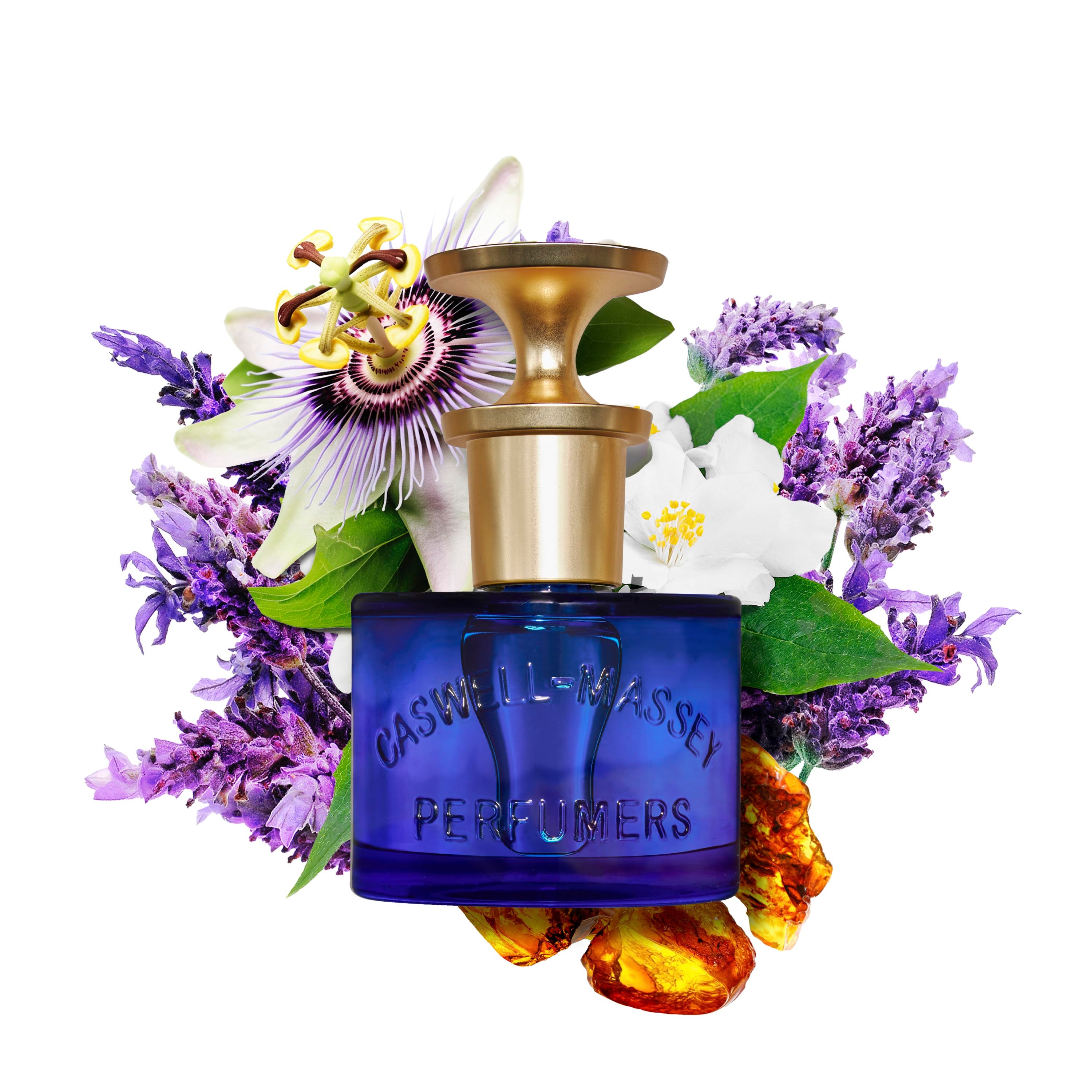 CASWELL-MASSEY
PERFUMERS