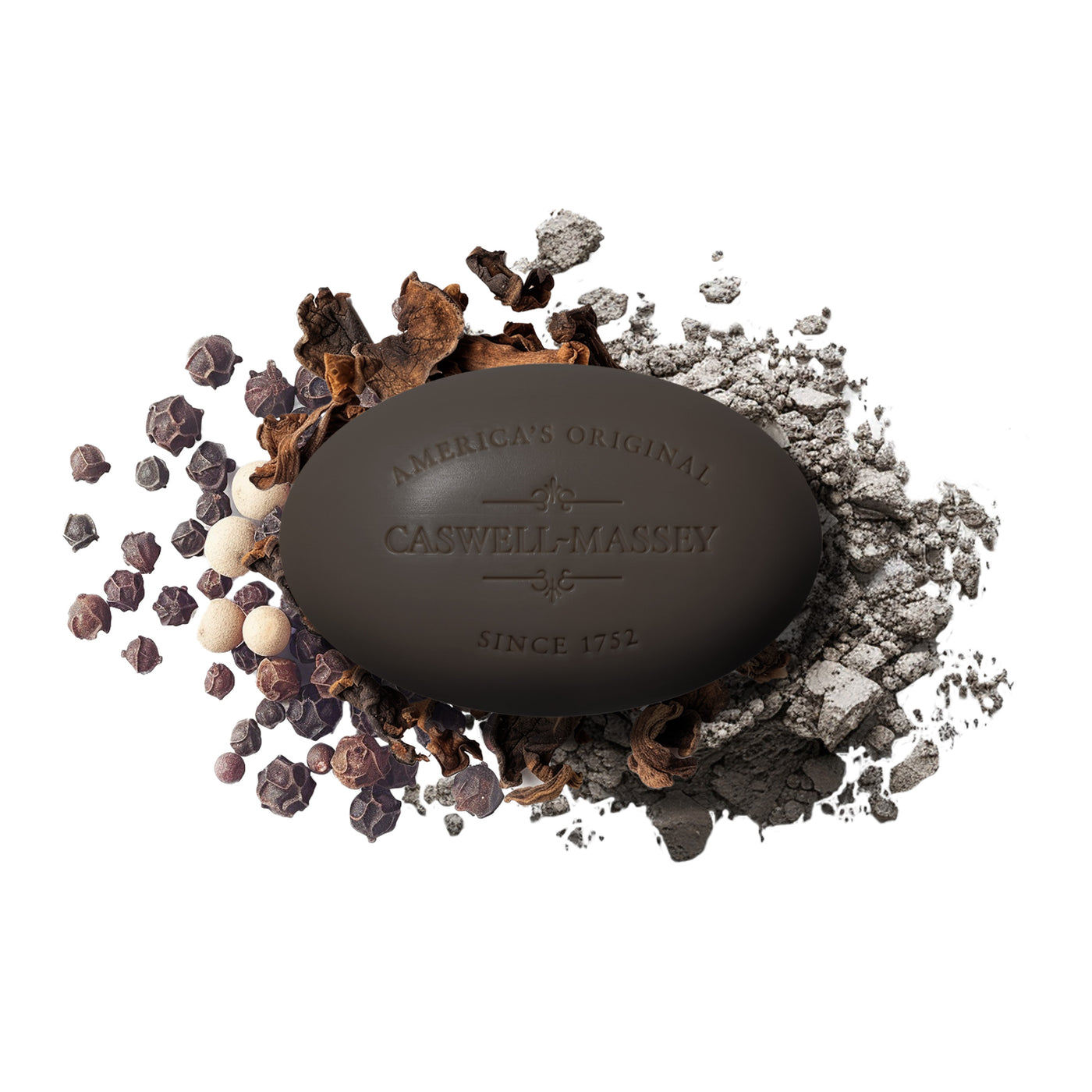 AMERICA'S ORIGINAL

CASWELL-MASSEY

SINCE 1752