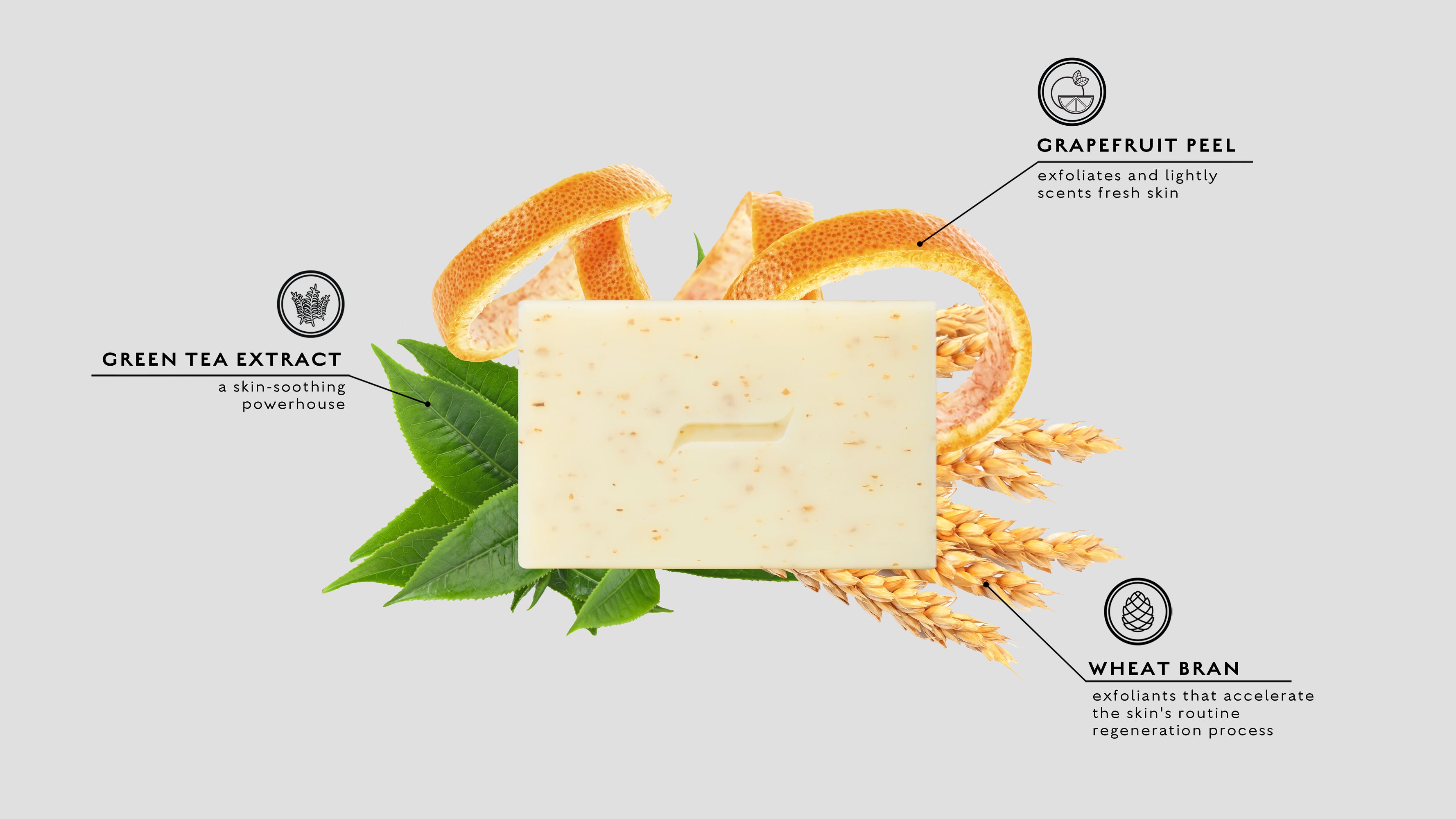 GRAPEFRUIT PEEL
exfoliates and lightly scents fresh skin

GREEN TEA EXTRACT
a skin-soothing powerhouse

WHEAT BRAN
exfoliants that accelerate the skin's routine regeneration process