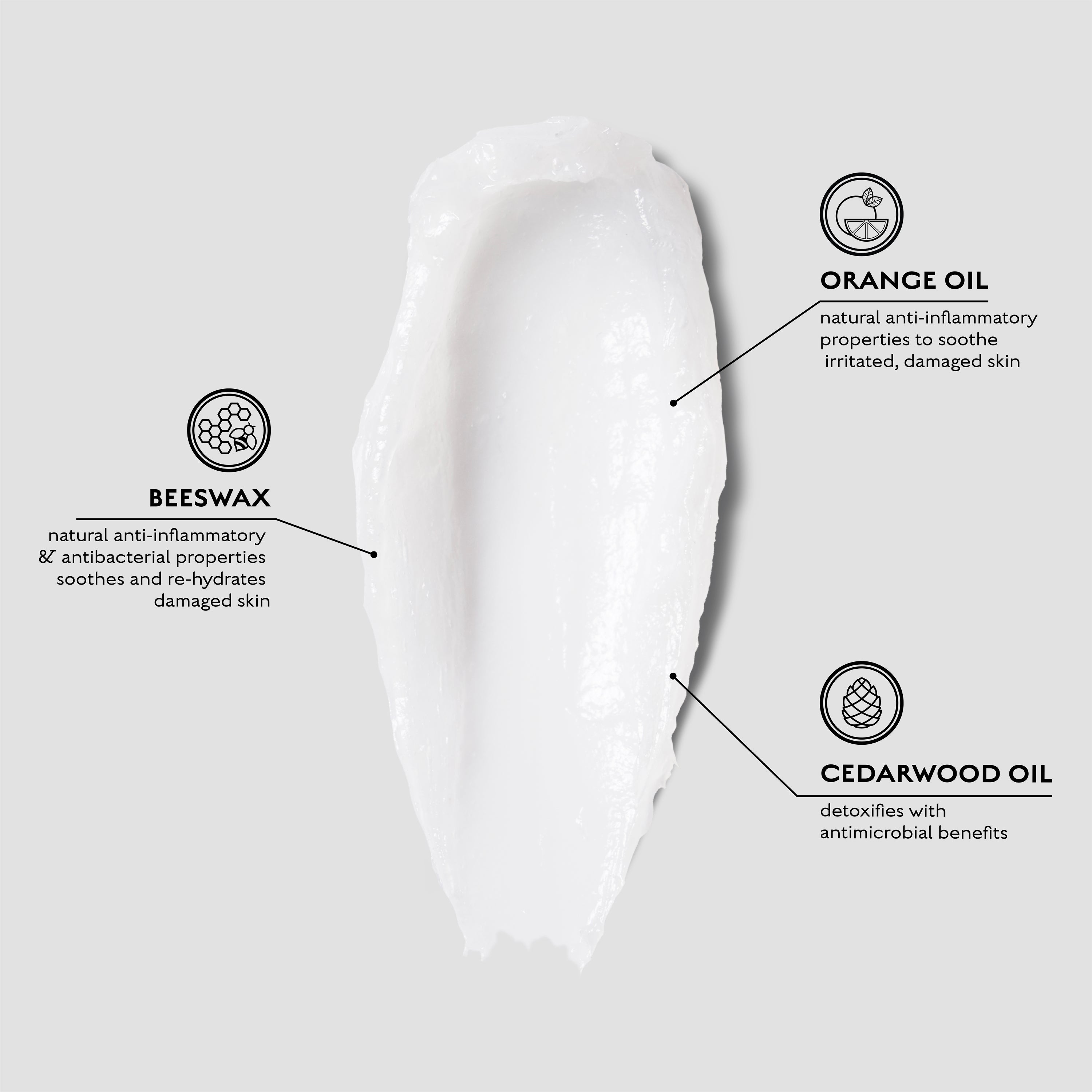 ORANGE OIL

natural anti-inflammatory properties to soothe irritated, damaged skin

BEESWAX

natural anti-inflammatory & antibacterial properties soothes and re-hydrates damaged skin

CEDARWOOD OIL

detoxifies with antimicrobial benefits