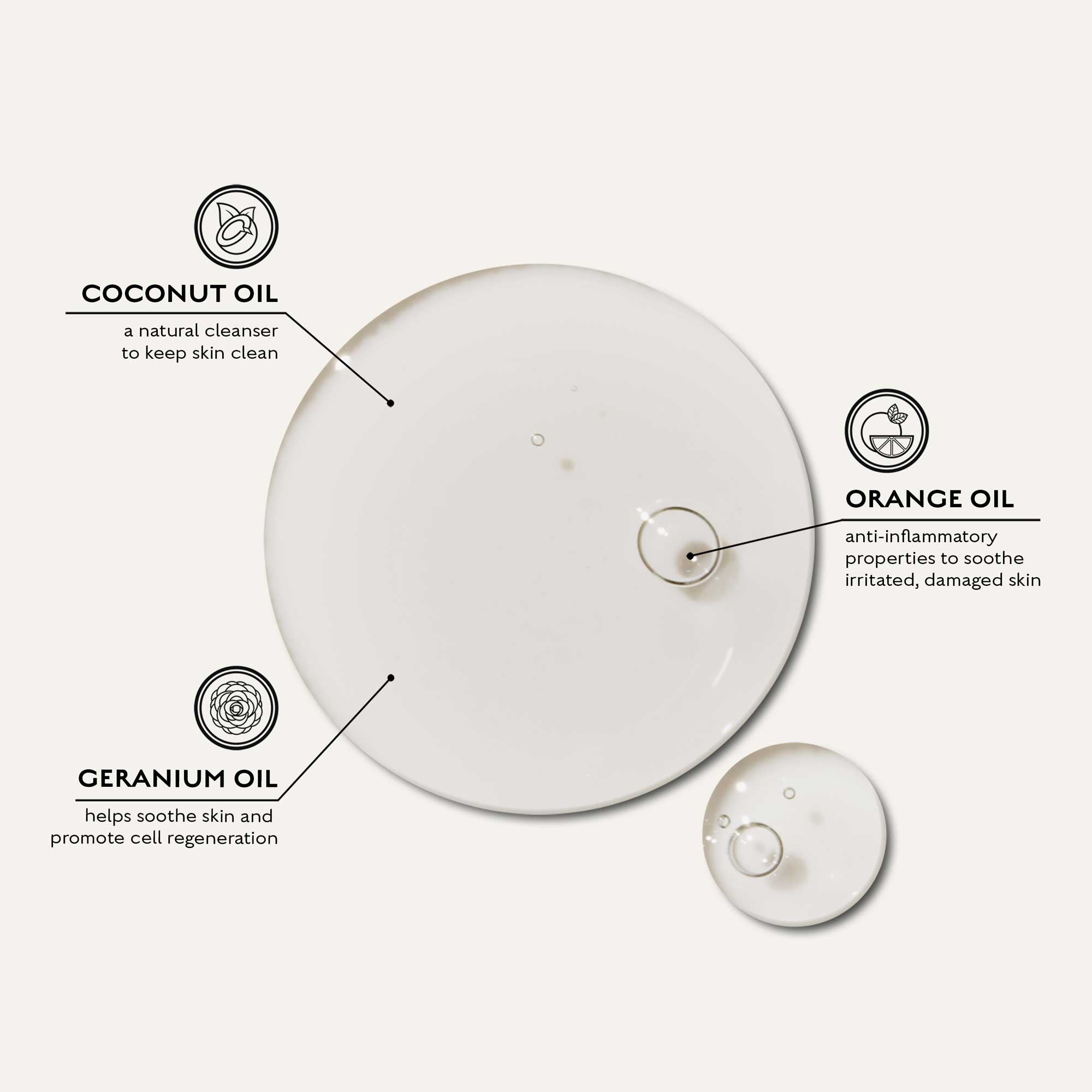 COCONUT OIL

a natural cleanser to keep skin clean

ORANGE OIL

anti-inflammatory properties to soothe irritated, damaged skin

GERANIUM OIL

helps soothe skin and promote cell regeneration