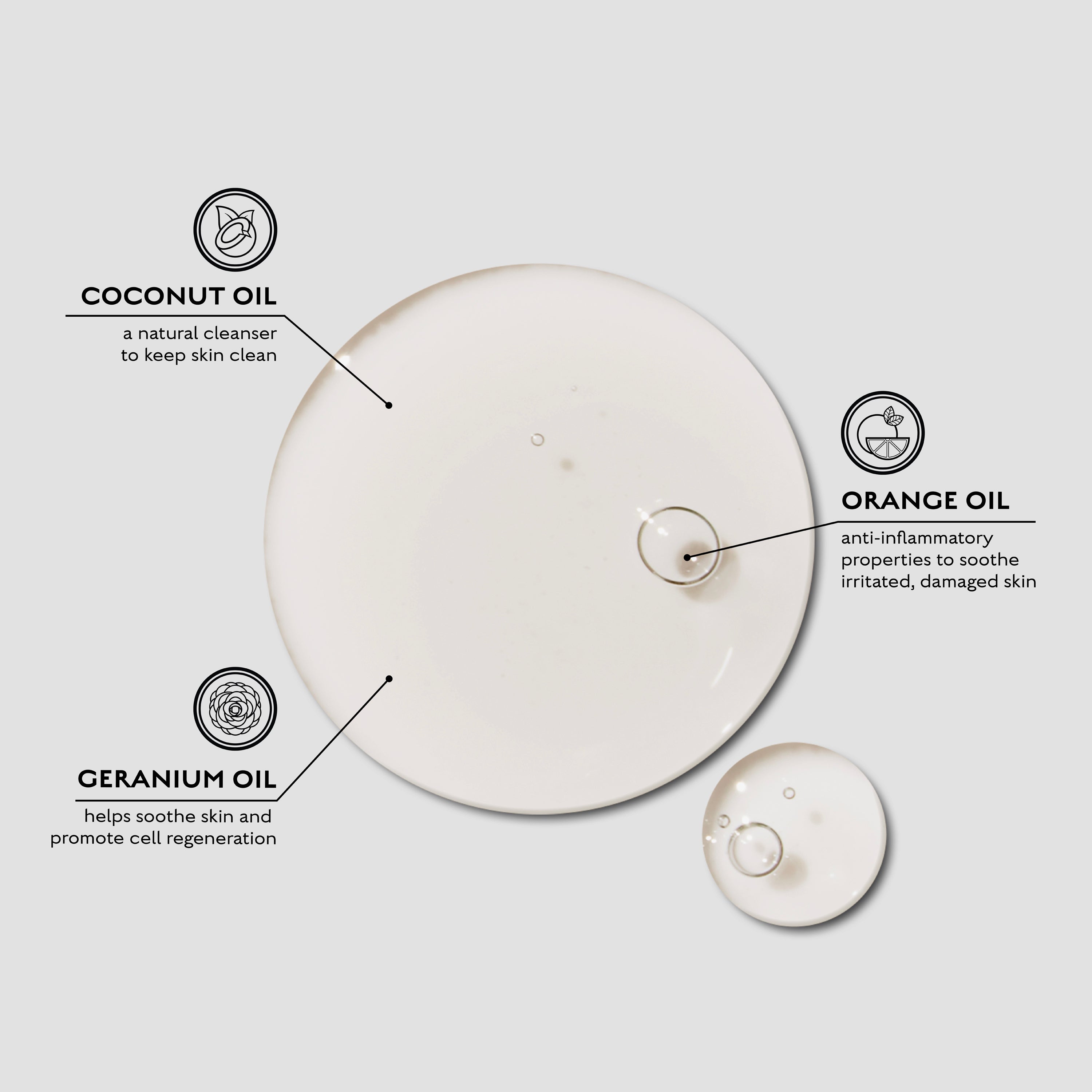 COCONUT OIL

a natural cleanser to keep skin clean

ORANGE OIL

anti-inflammatory properties to soothe irritated, damaged skin

GERANIUM OIL

helps soothe skin and promote cell regeneration