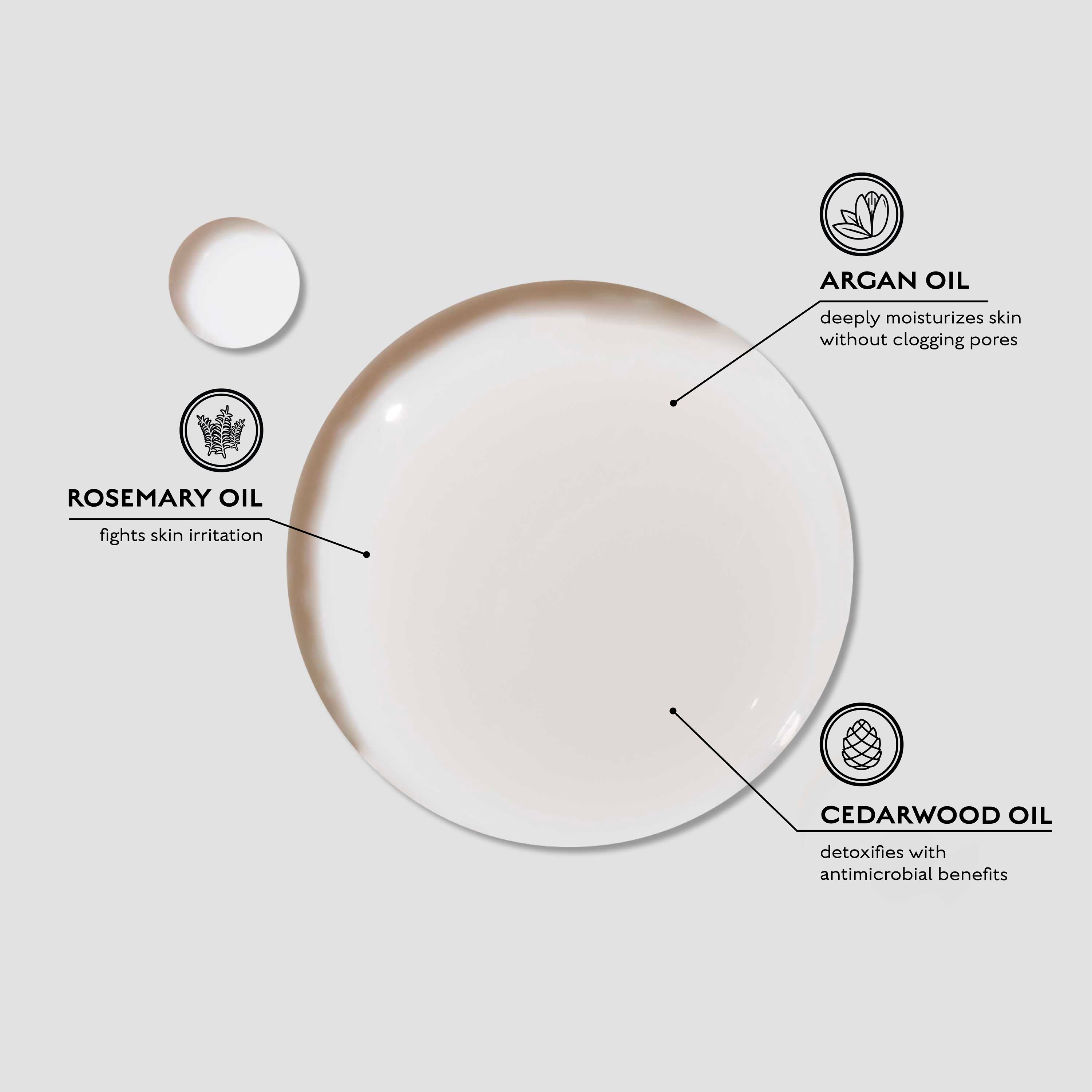 ARGAN OIL

deeply moisturizes skin without clogging pores

ROSEMARY OIL

fights skin irritation

CEDARWOOD OIL

detoxifies with antimicrobial benefits