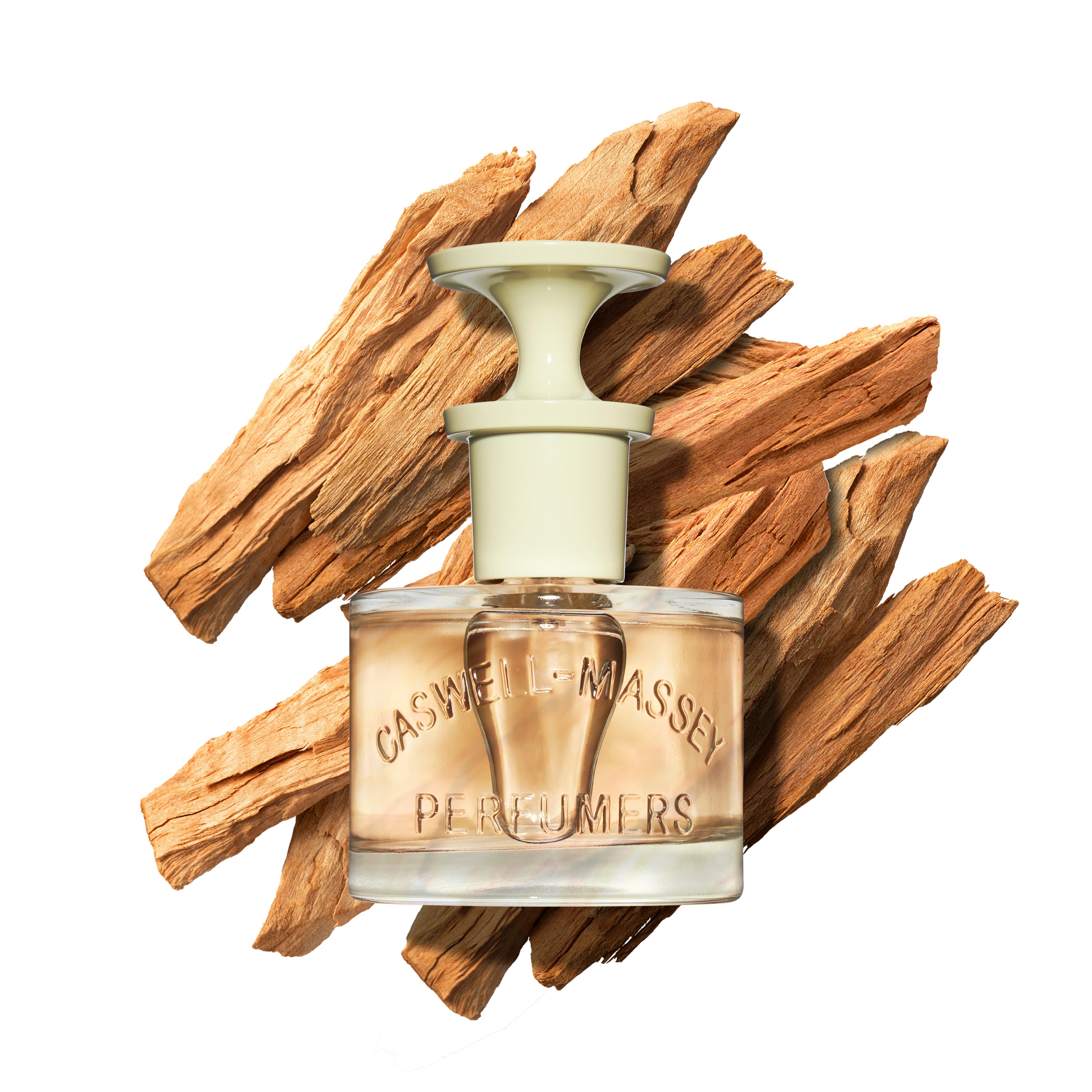 CASWELL-MASSEY
PERFUMERS