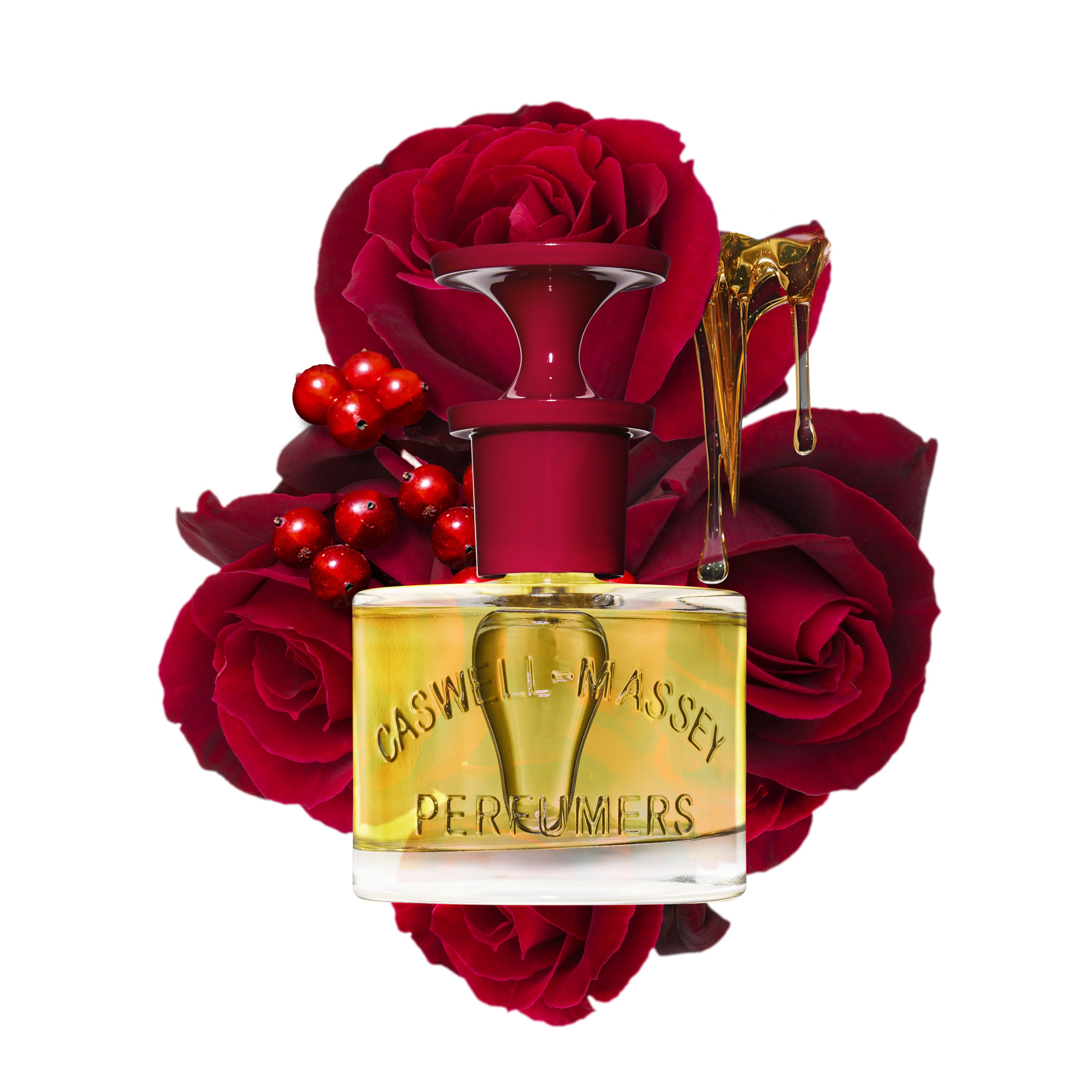 CASWELL-MASSEY
PERFUMERS