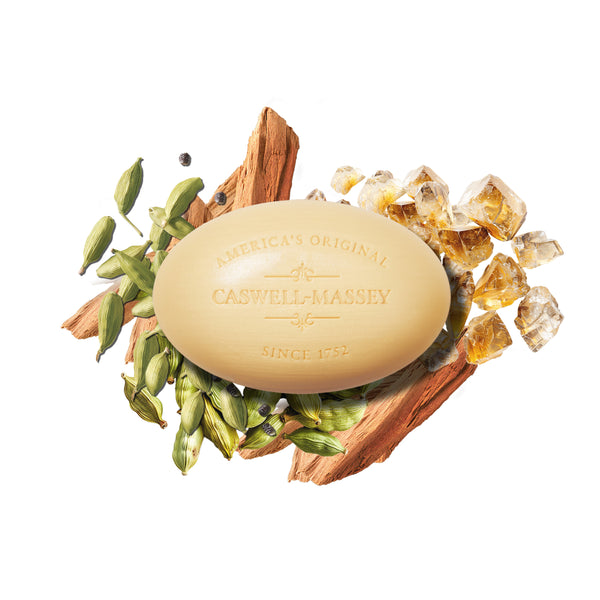 AMERICA'S ORIGINAL
CASWELL-MASSEY
SINCE 1752