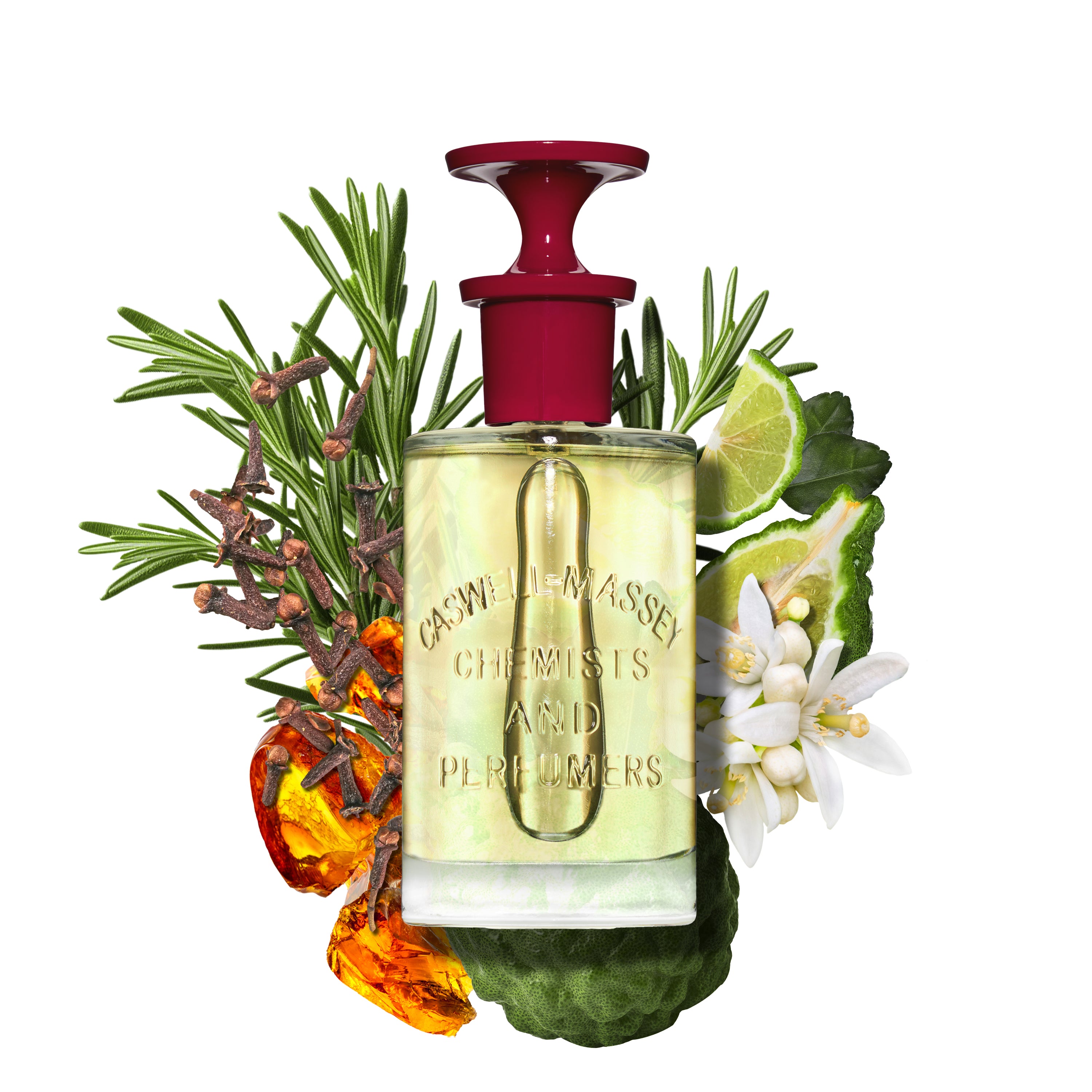 CASWELL-MASSEY
CHEMISTS
AND
PERFUMERS