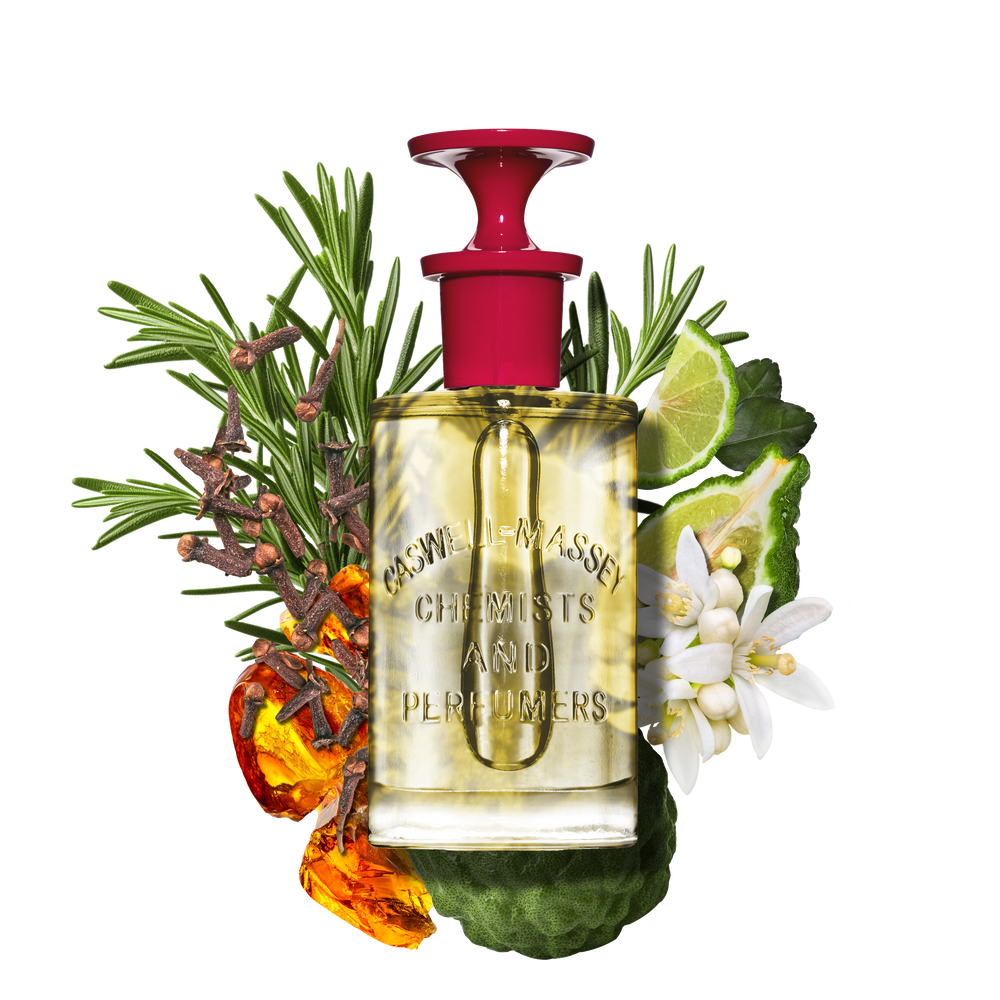 CASWELL-MASSEY
CHEMISTS
AND
PERFUMERS