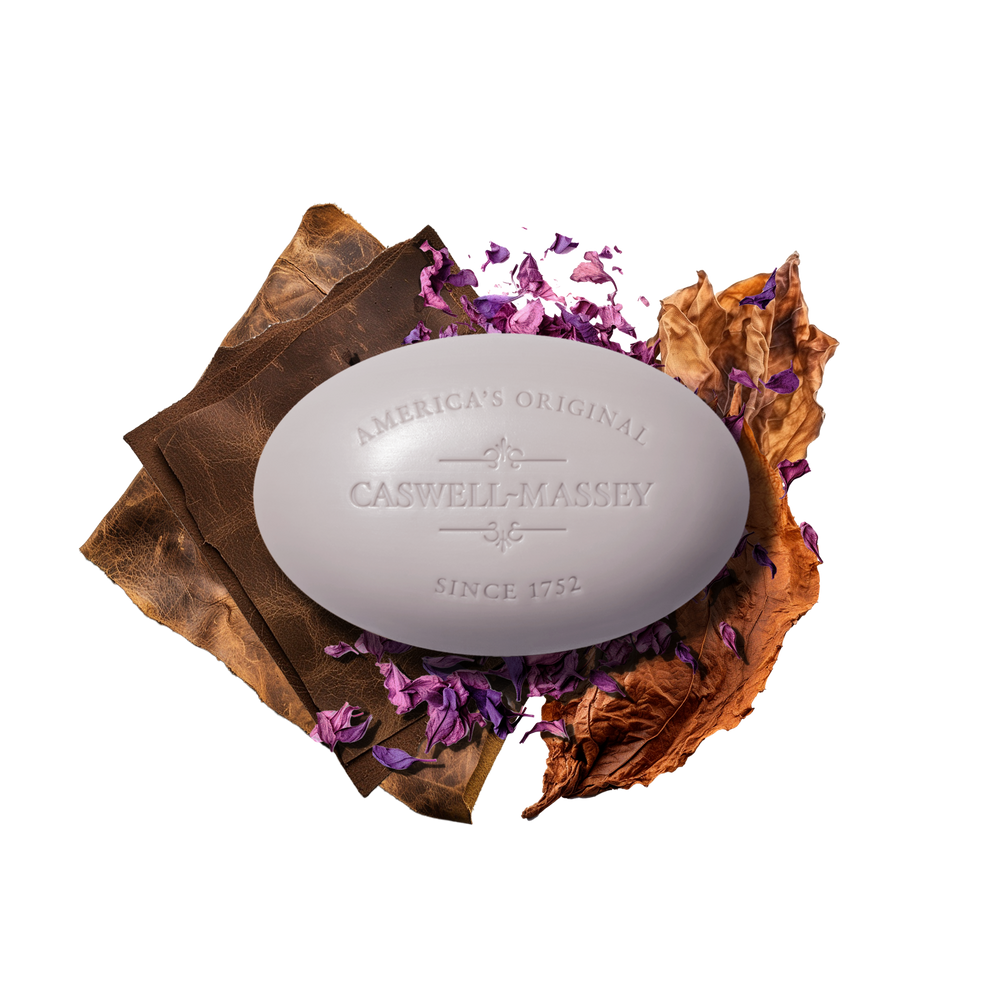 AMERICA'S ORIGINAL
CASWELL-MASSEY
SINCE 1752