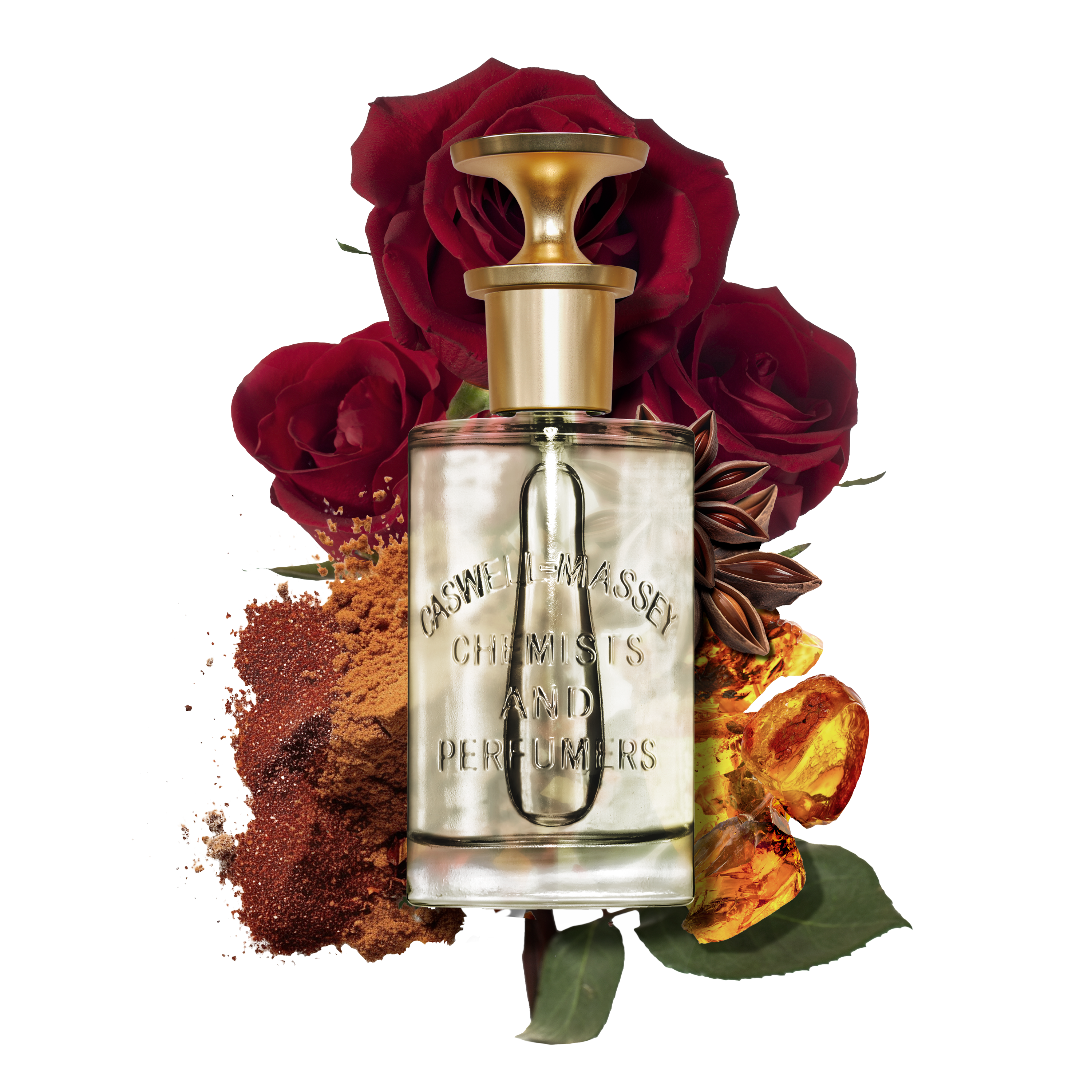 CASWELL-MASSEY
CHEMISTS
AND
PERFUMERS