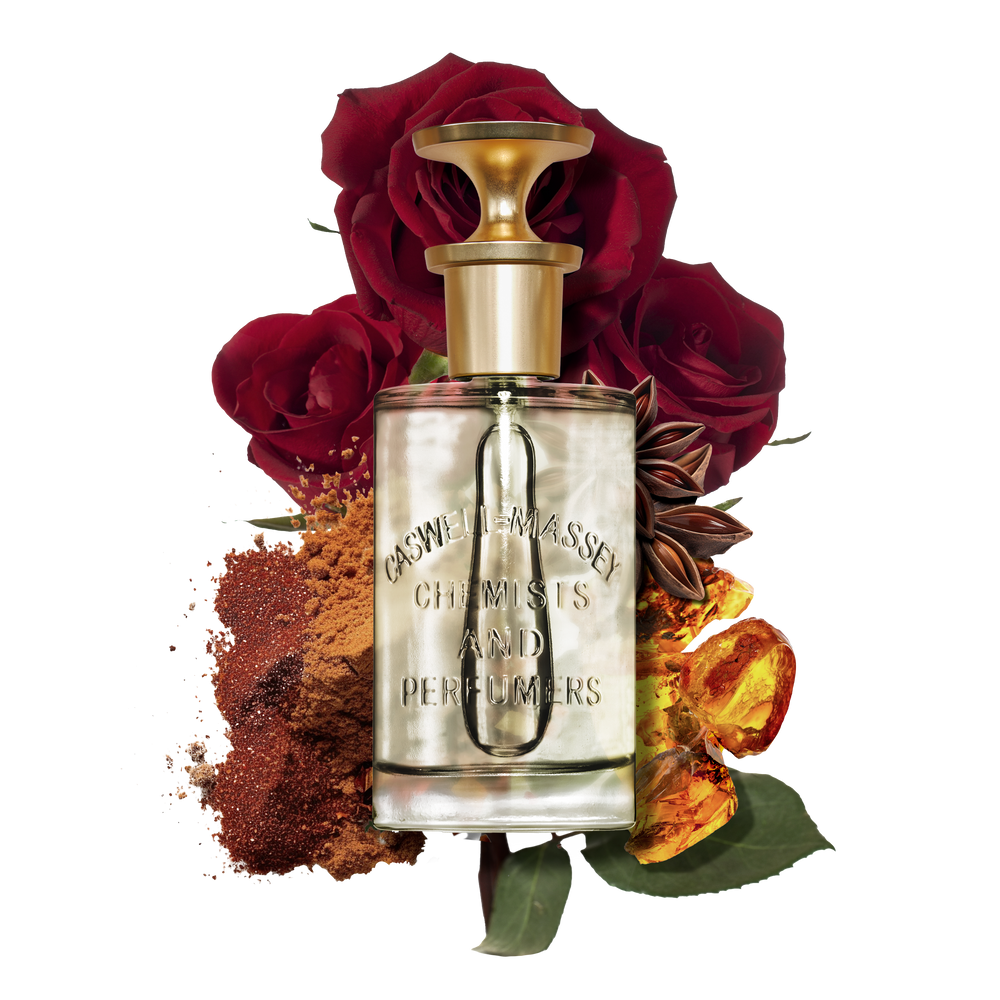 CASWELL-MASSEY
CHEMISTS
AND
PERFUMERS