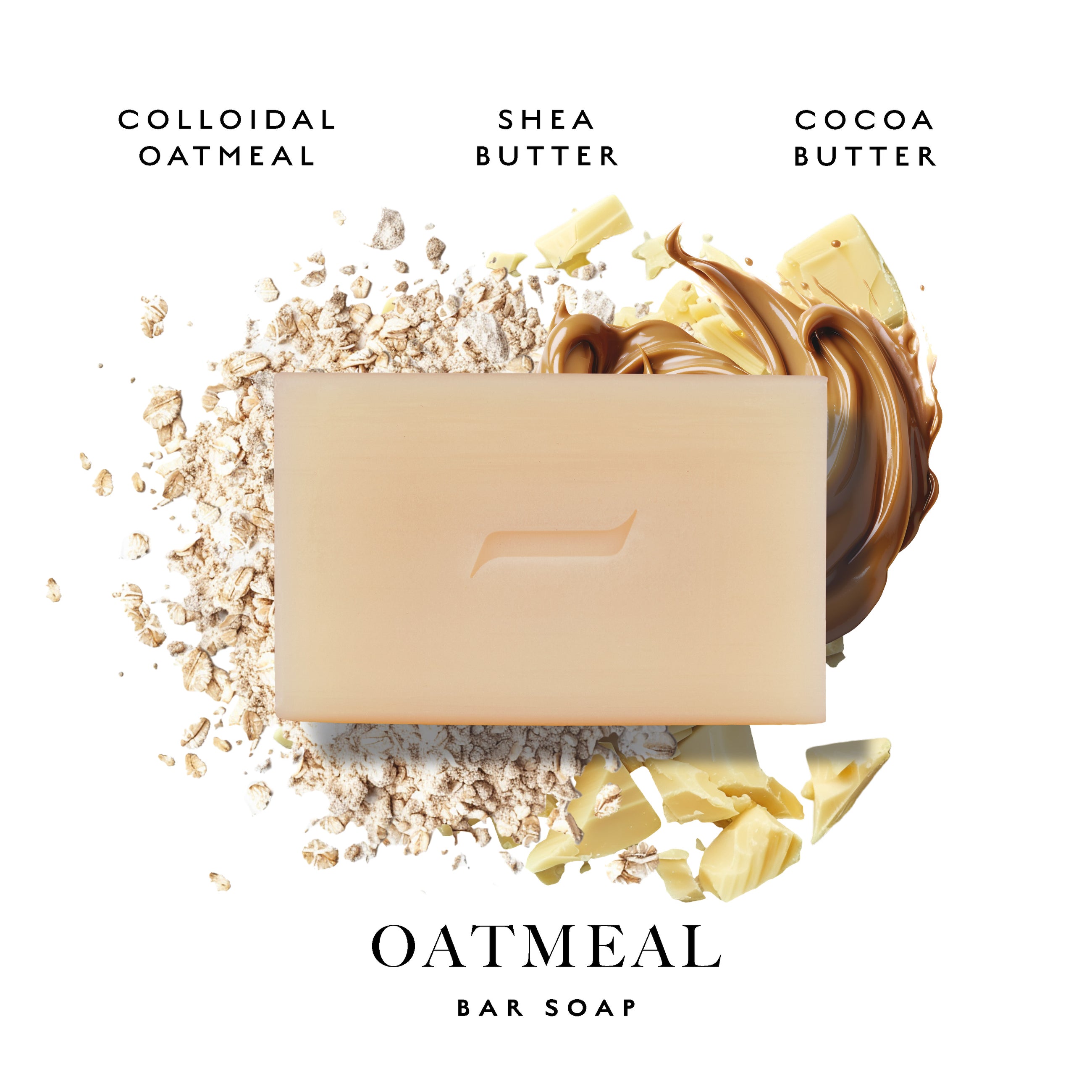 COLLOIDAL OATMEAL

SHEA BUTTER

COCOA BUTTER

OATMEAL

BAR SOAP