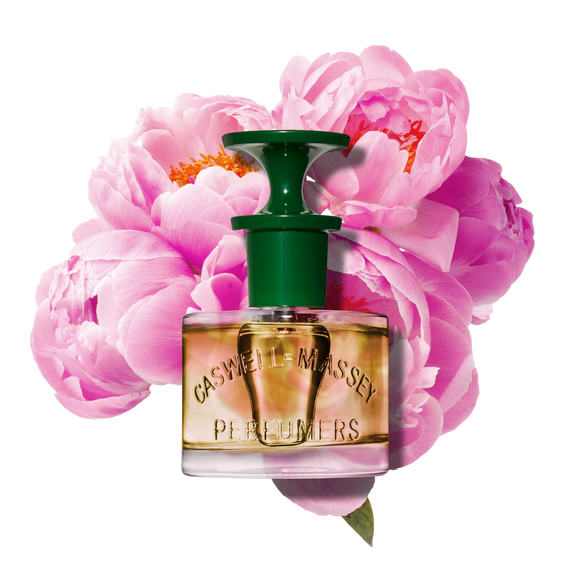 CASWELL-MASSEY
PERFUMERS