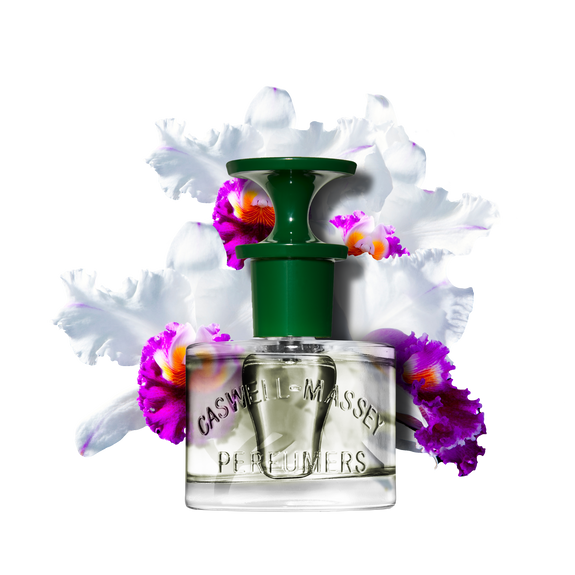 CASWELL-MASSEY
PERFUMERS