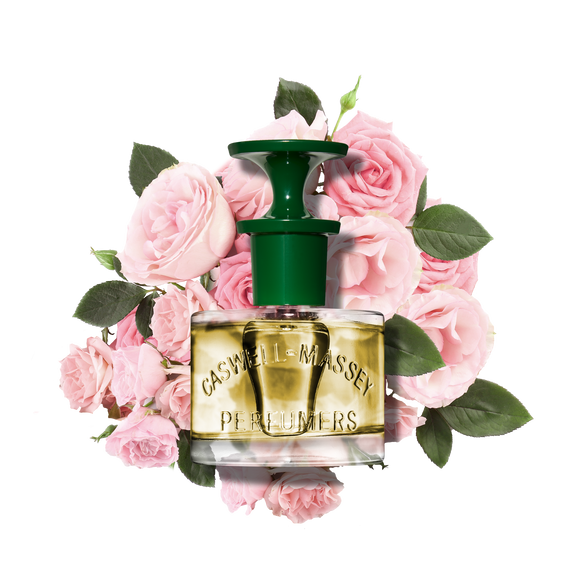 CASWELL-MASSEY
PERFUMERS