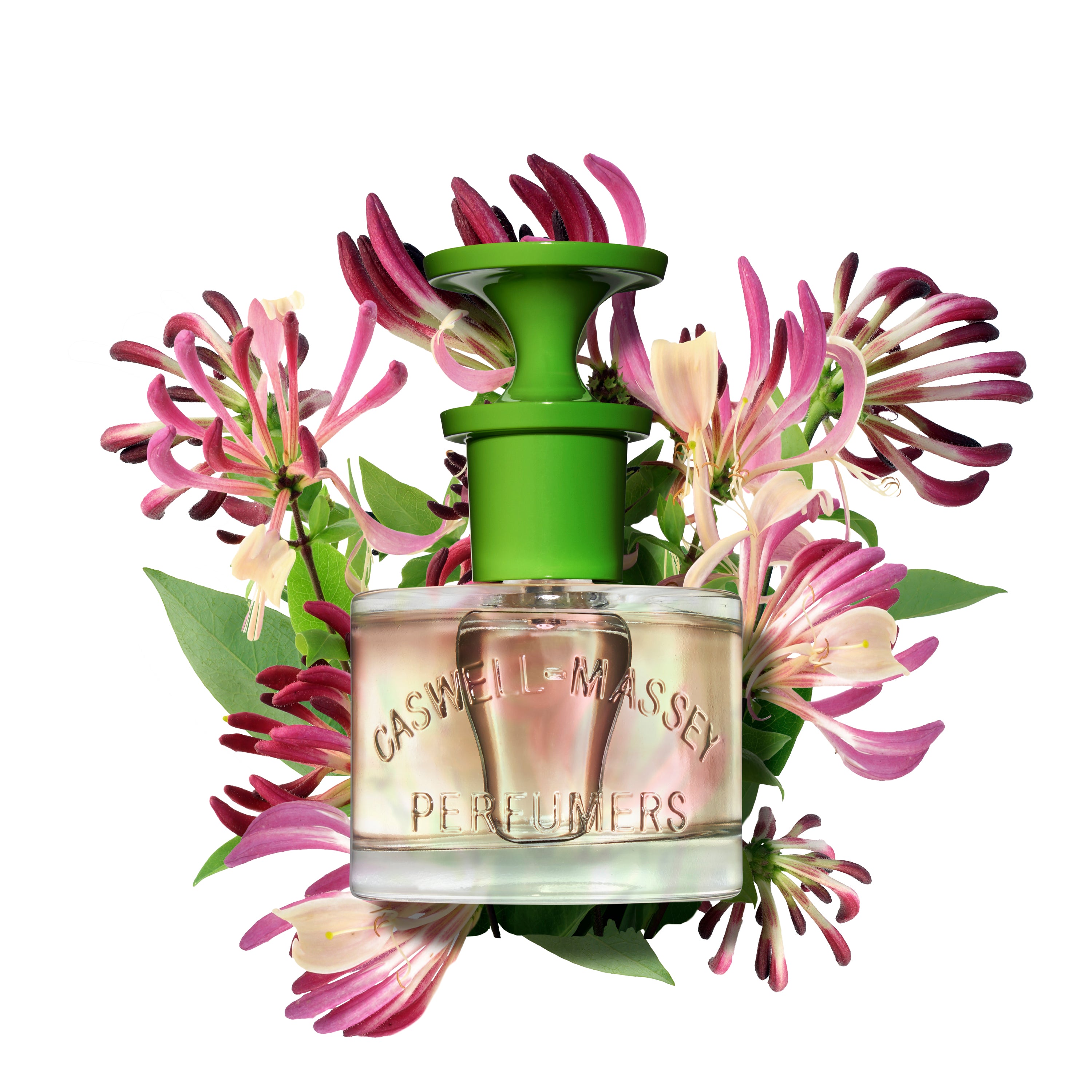 CASWELL-MASSEY
PERFUMERS