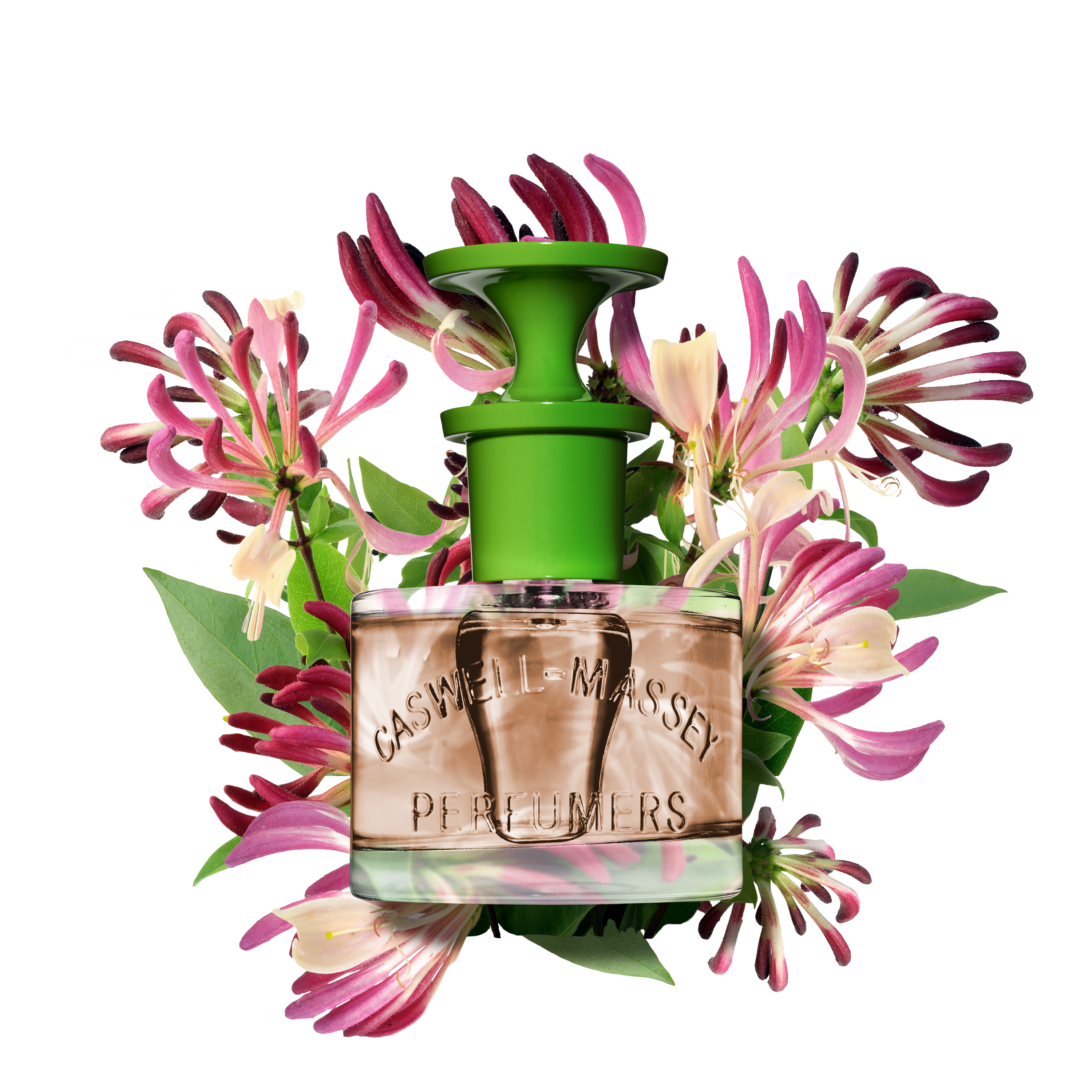 CASWELL-MASSEY
PERFUMERS