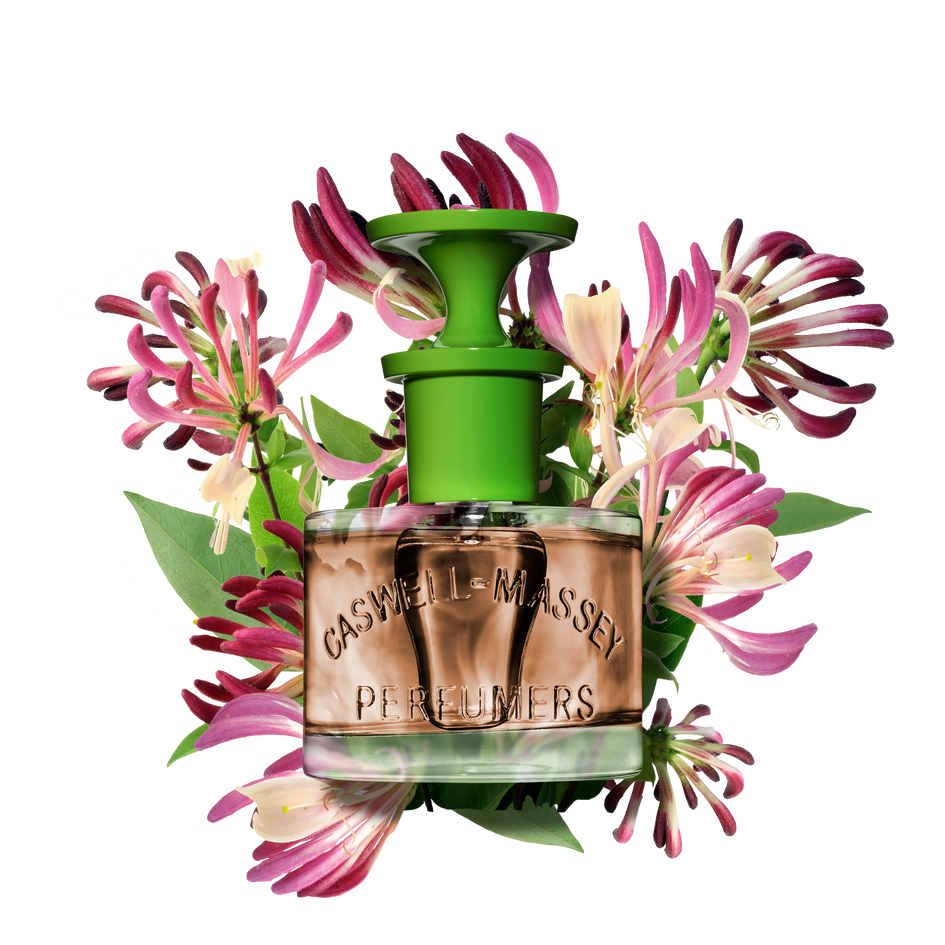 CASWELL-MASSEY
PERFUMERS