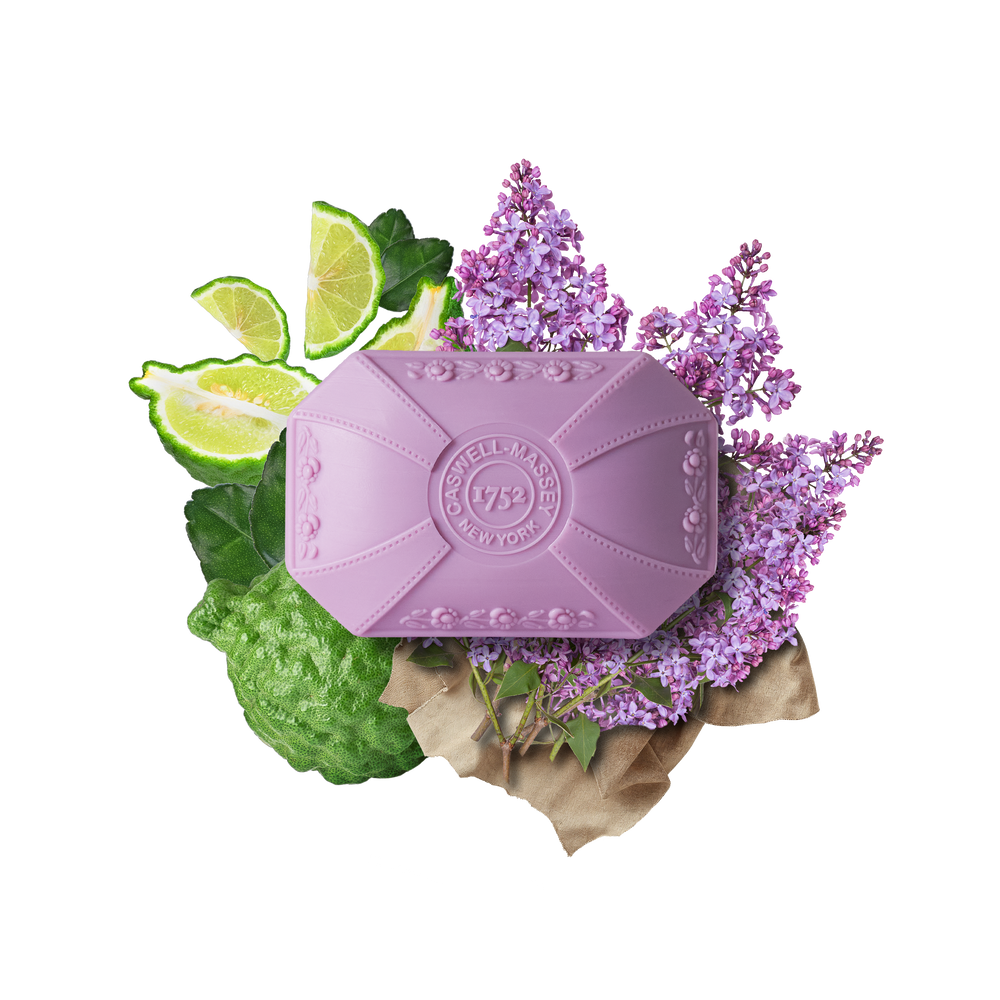 CASWELL-MASSEY
1752
NEW YORK