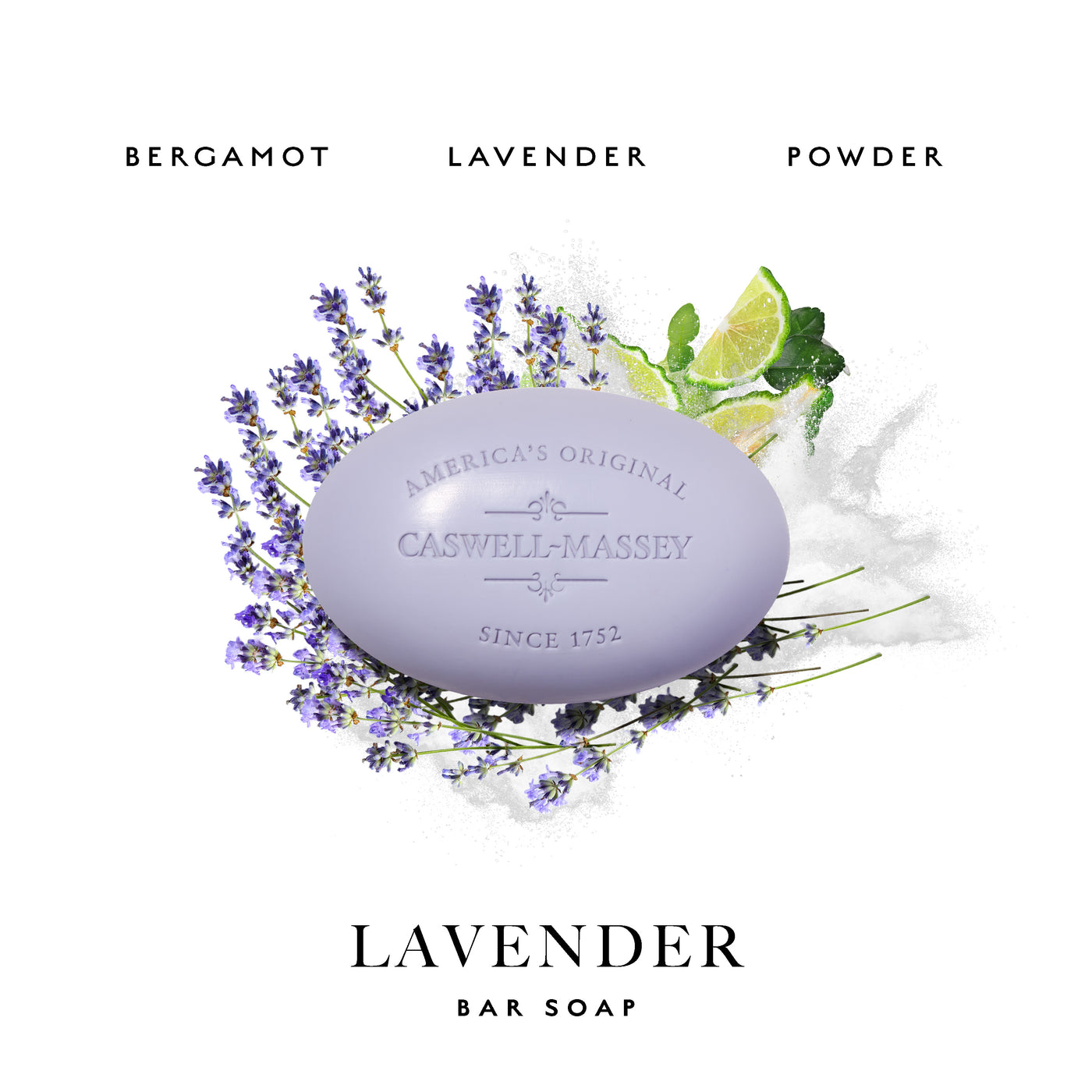 BERGAMOT LAVENDER POWDER

AMERICA'S ORIGINAL

CASWELL-MASSEY

SINCE 1752

LAVENDER

BAR SOAP