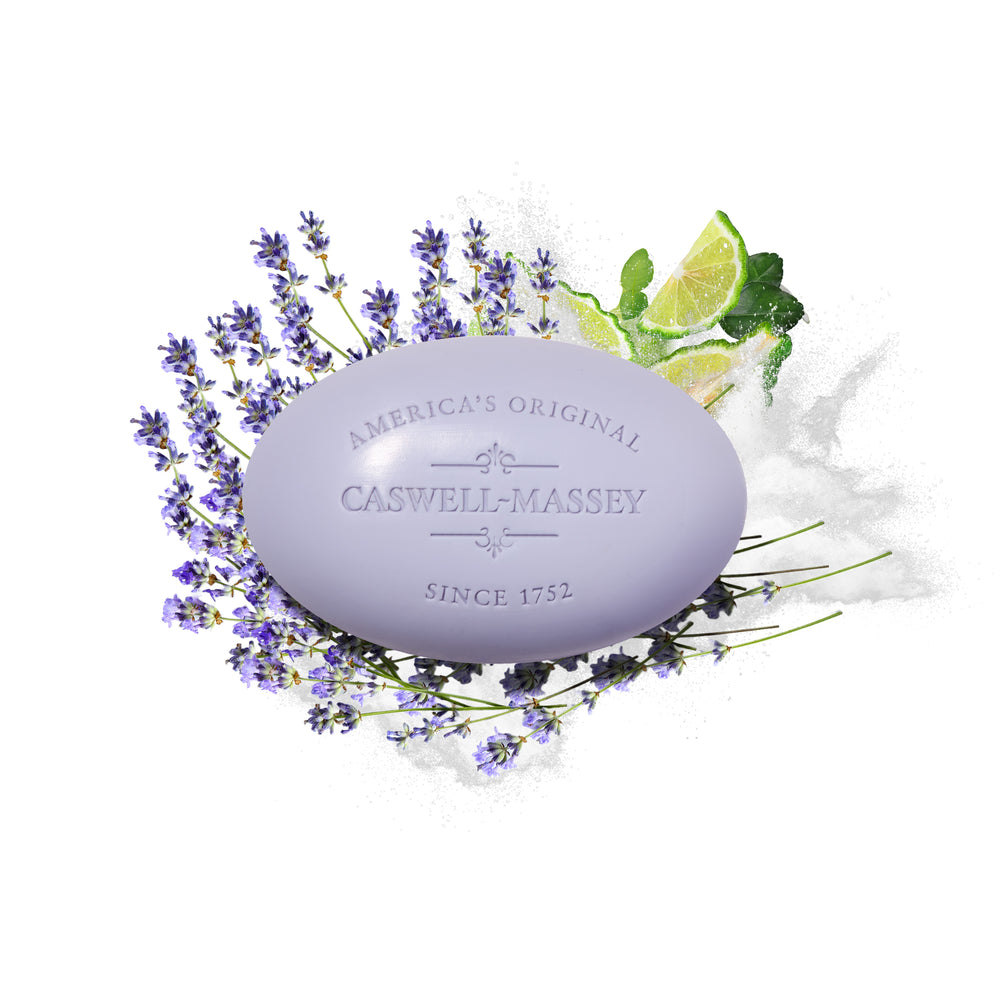 AMERICA'S ORIGINAL

CASWELL-MASSEY

SINCE 1752