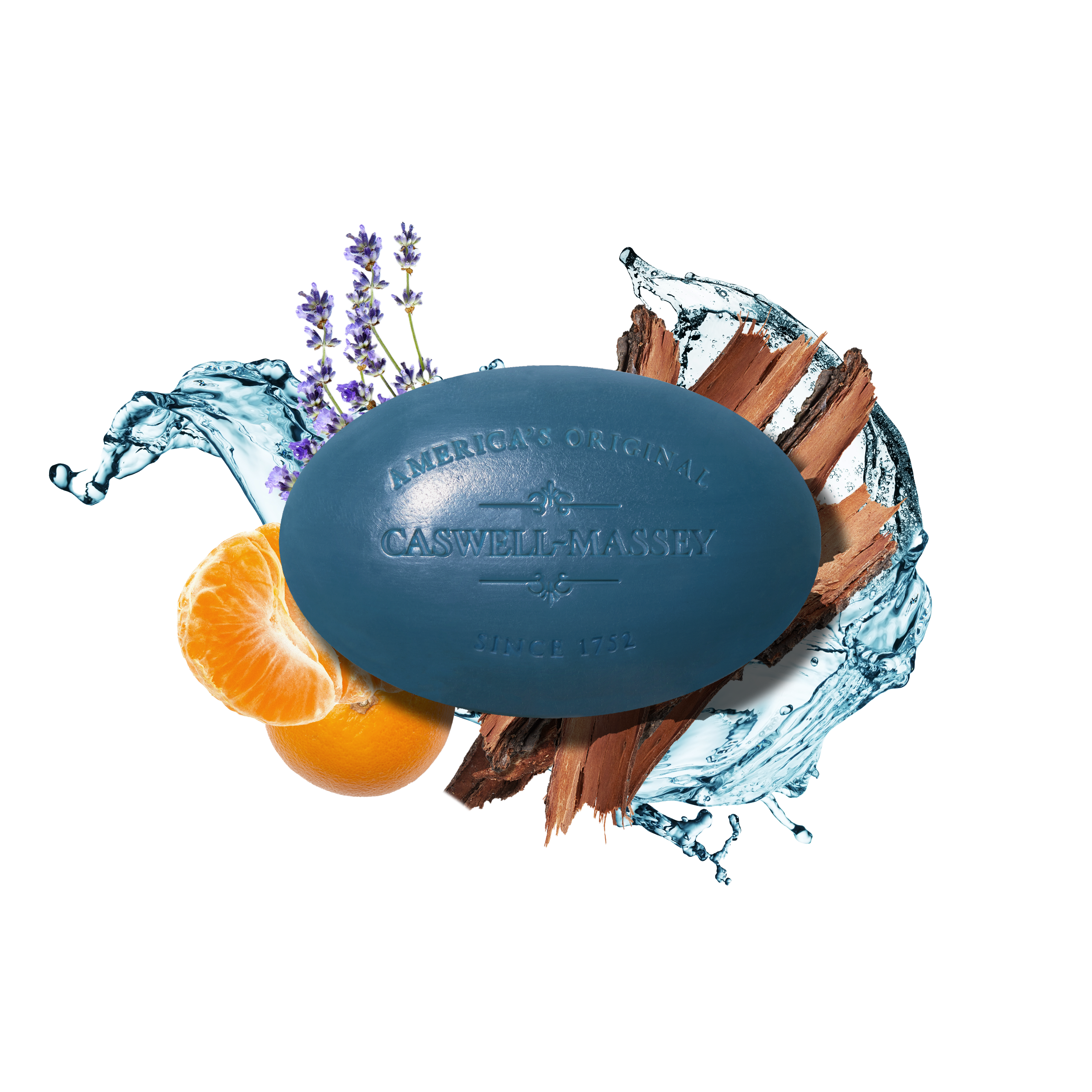 AMERICA'S ORIGINAL

CASWELL-MASSEY

SINCE 1752