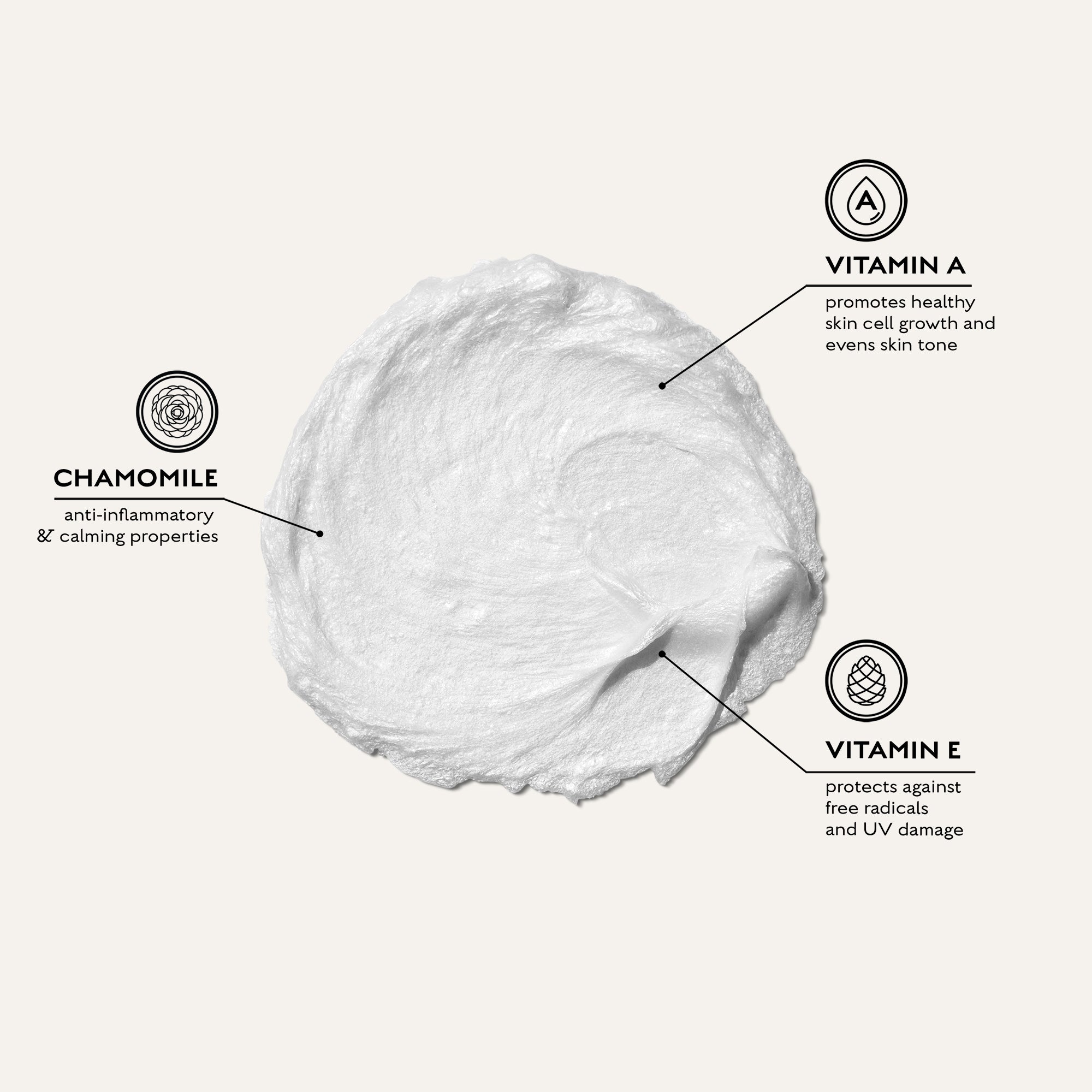 A

VITAMIN A

promotes healthy skin cell growth and evens skin tone

CHAMOMILE

anti-inflammatory & calming properties

VITAMIN E

protects against free radicals and UV damage