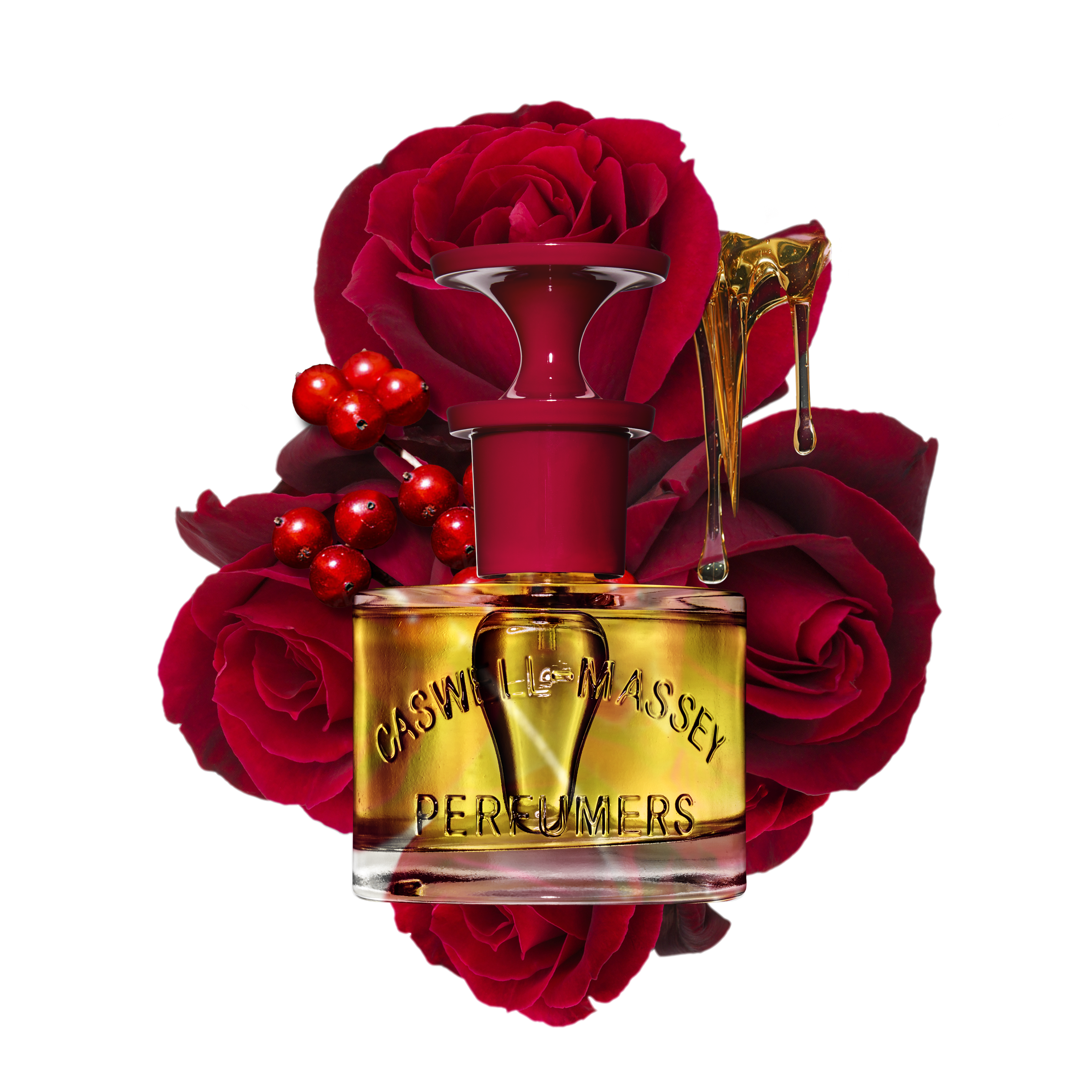 CASWELL-MASSEY
PERFUMERS