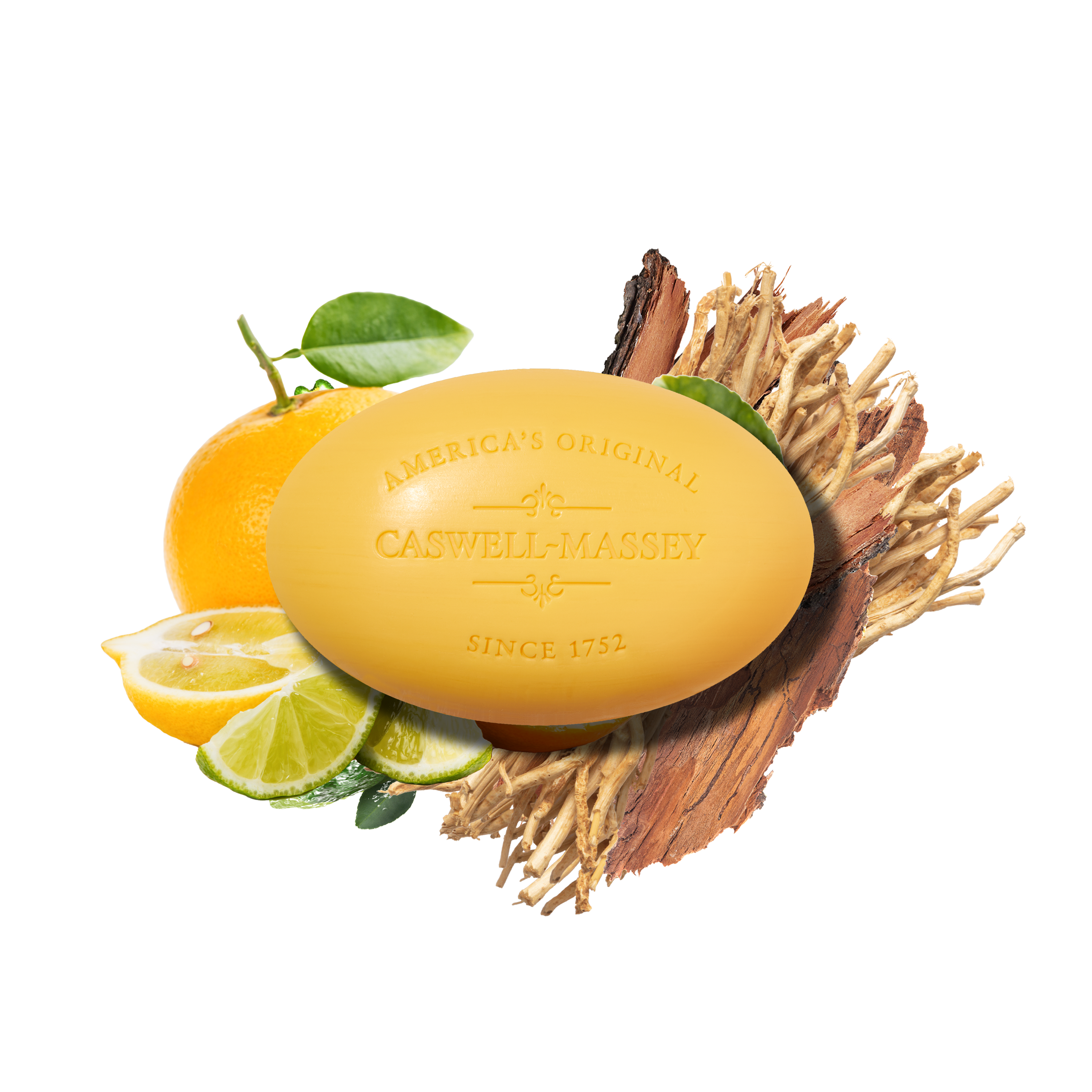 AMERICA'S ORIGINAL
CASWELL-MASSEY
SINCE 1752