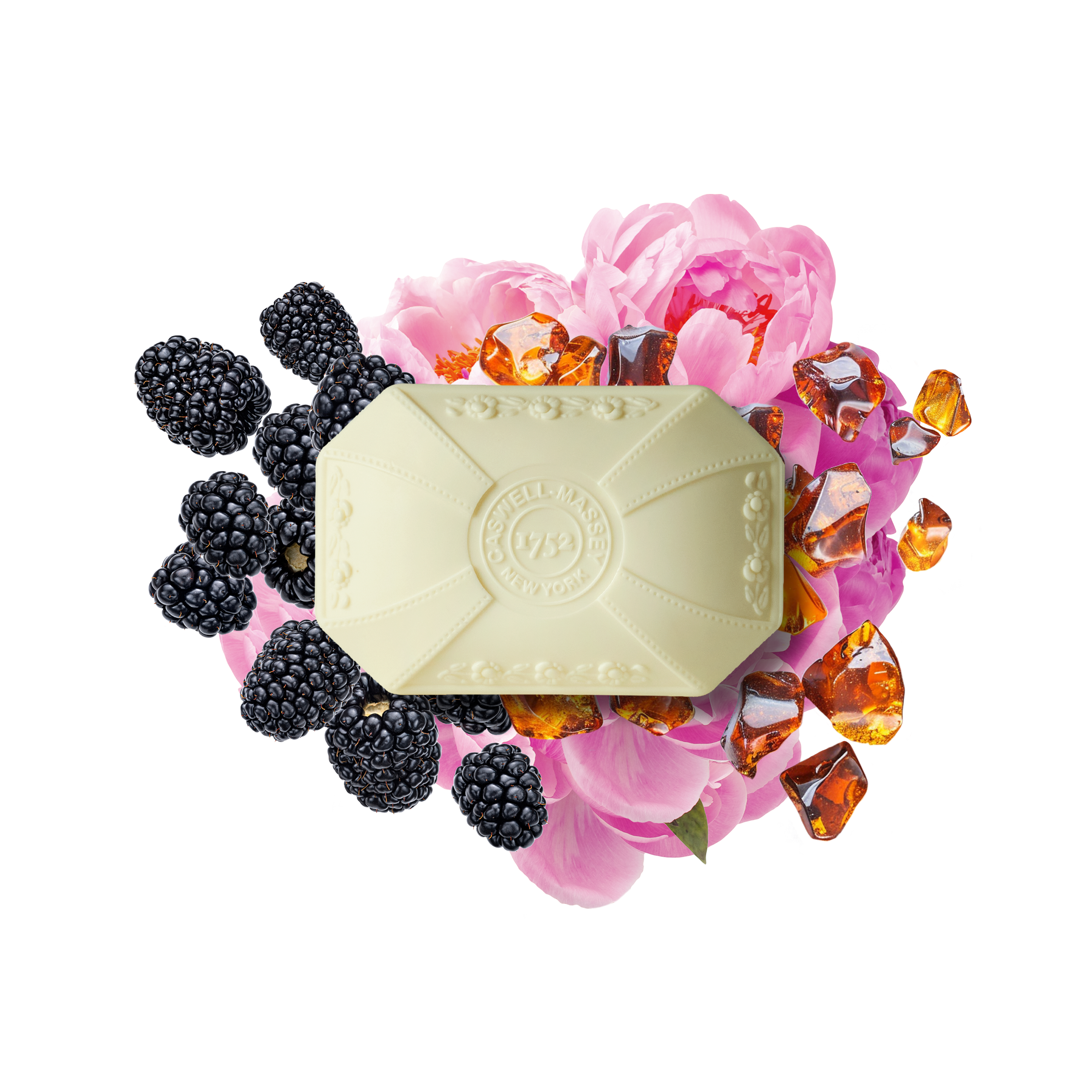 CASWELL-MASSEY
1752
NEW YORK