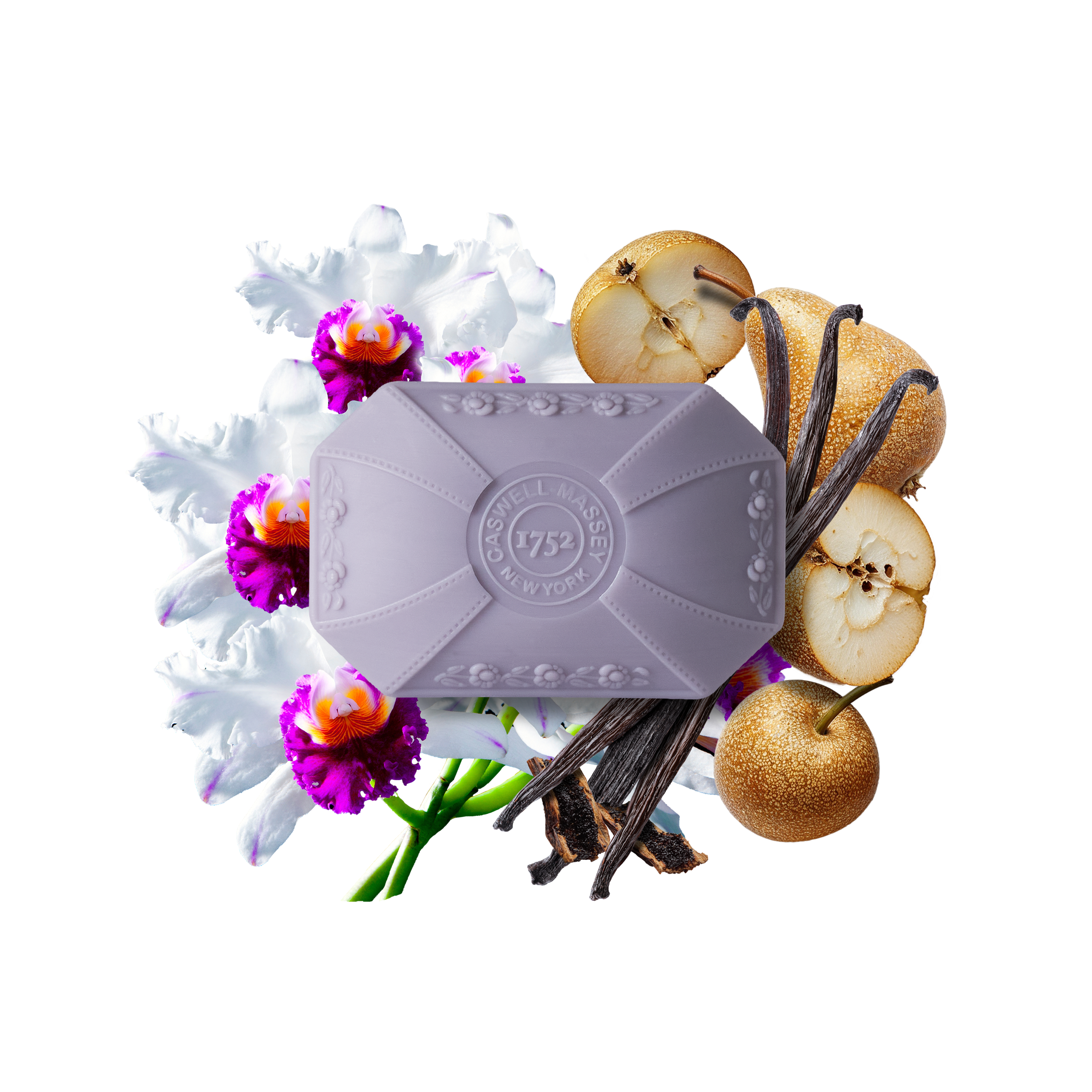 CASWELL-MASSEY
1752
NEW YORK