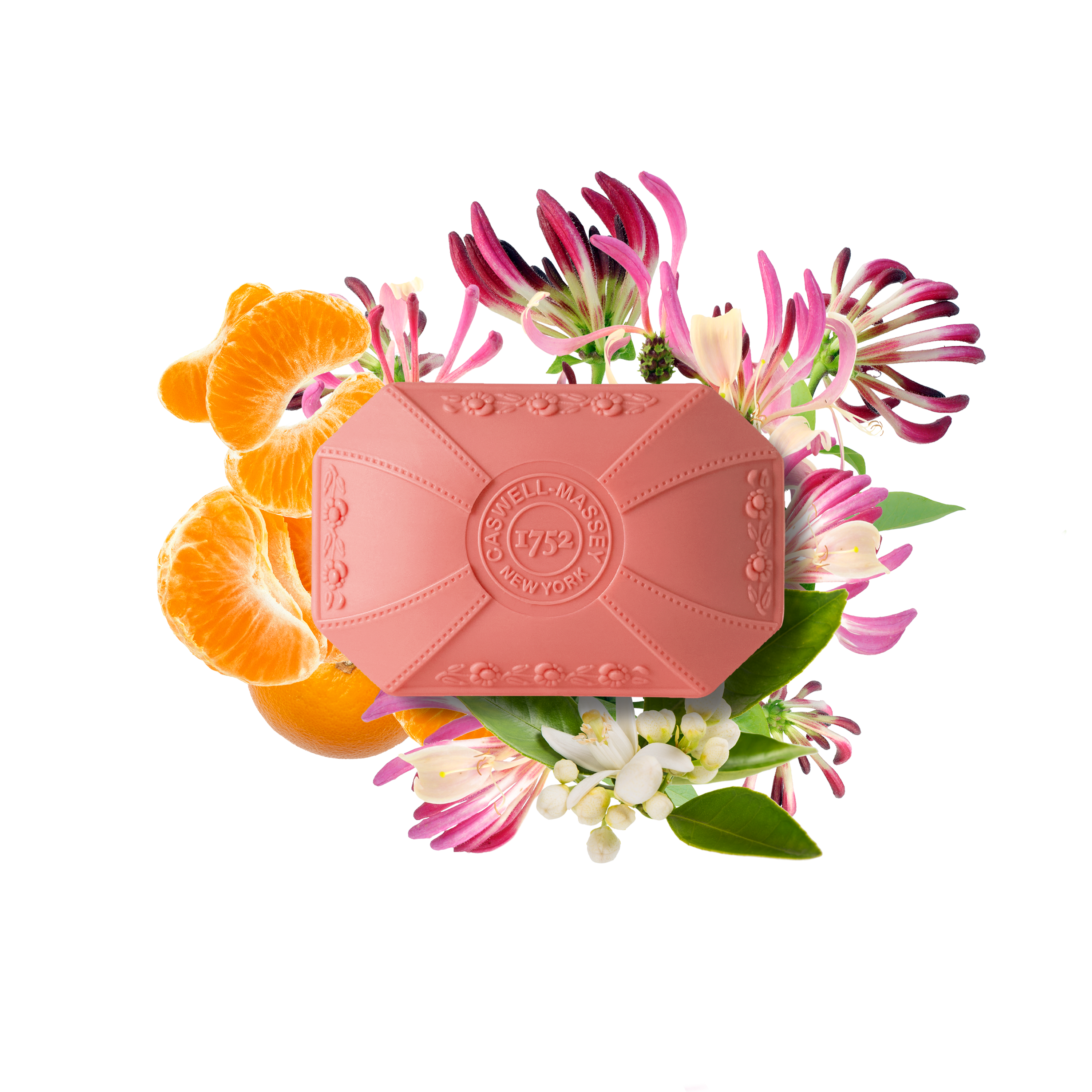 CASWELL-MASSEY
1752
NEW YORK