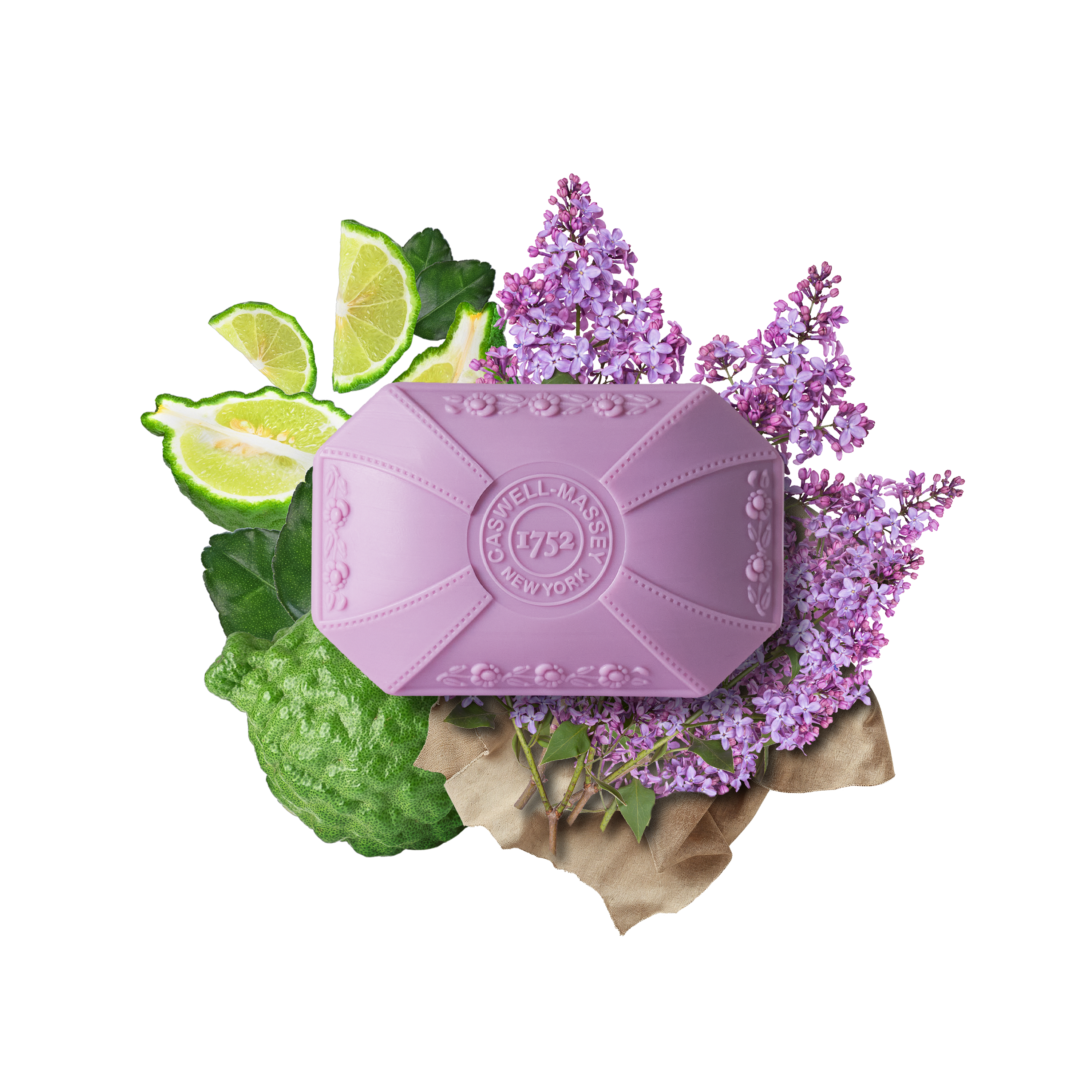 CASWELL-MASSEY
1752
NEW YORK